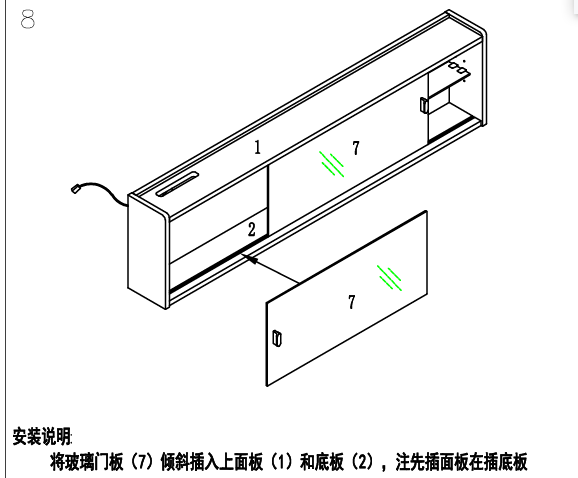 8

1

7

2

7

安装说明:

将玻璃门板（7）倾斜插入上面板（1）和底板（2），注先插面板在插底板