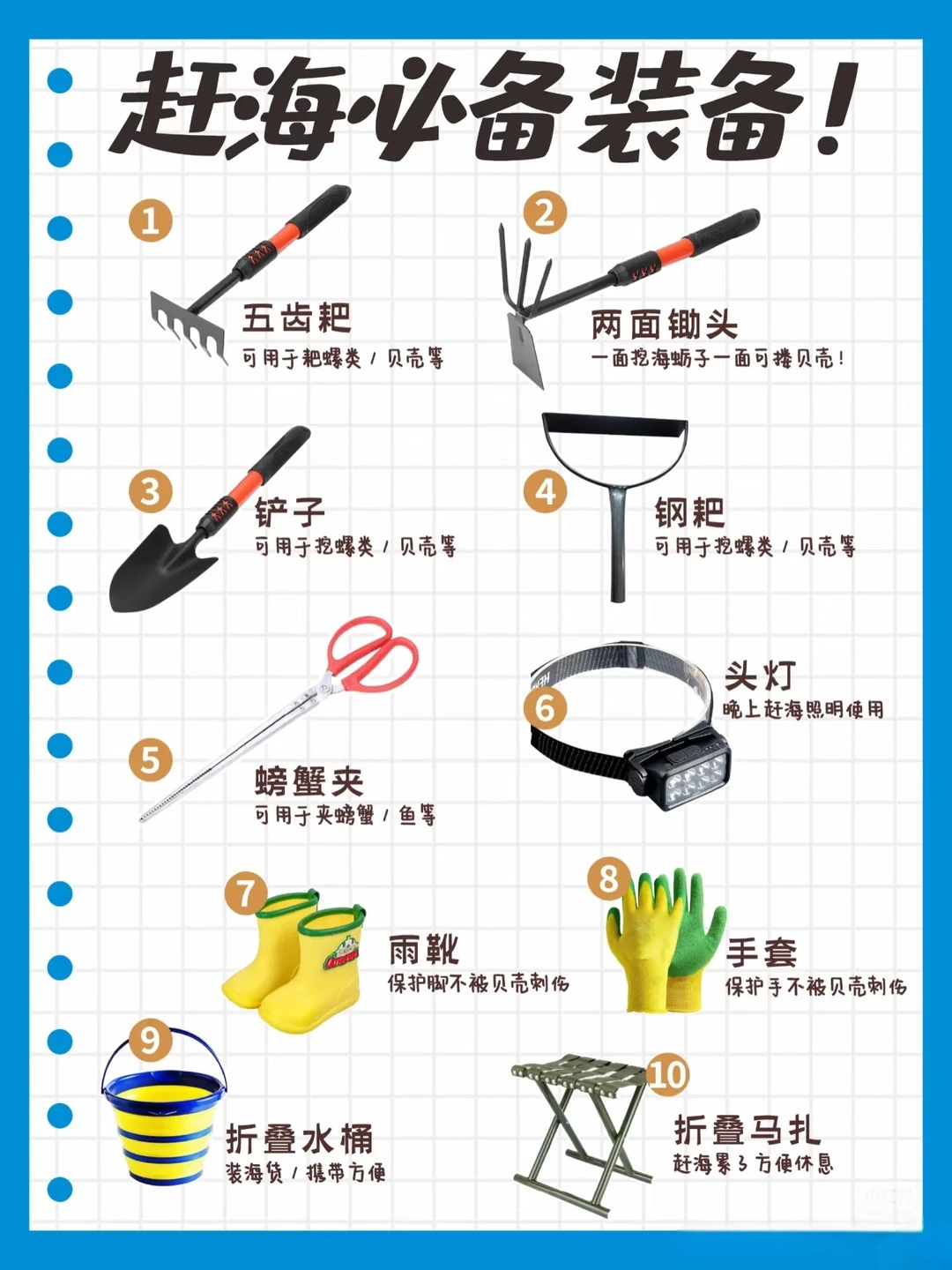 赶海必备装备！

1
五齿耙
可用于耙螺类 / 贝壳等

2
两面锄头
一面挖海蛎子一面可搂贝壳！

3
铲子
可用于挖螺类 / 贝壳等

4
钢耙
可用于挖螺类 / 贝壳等

5
螃蟹夹
可用于夹螃蟹 / 鱼等

6
头灯
晚上赶海照明使用

7
雨靴
保护脚不被贝壳刺伤

8
手套
保护手不被贝壳刺伤

9
折叠水桶
装海货 / 携带方便

10
折叠马扎
赶海累了方便休息