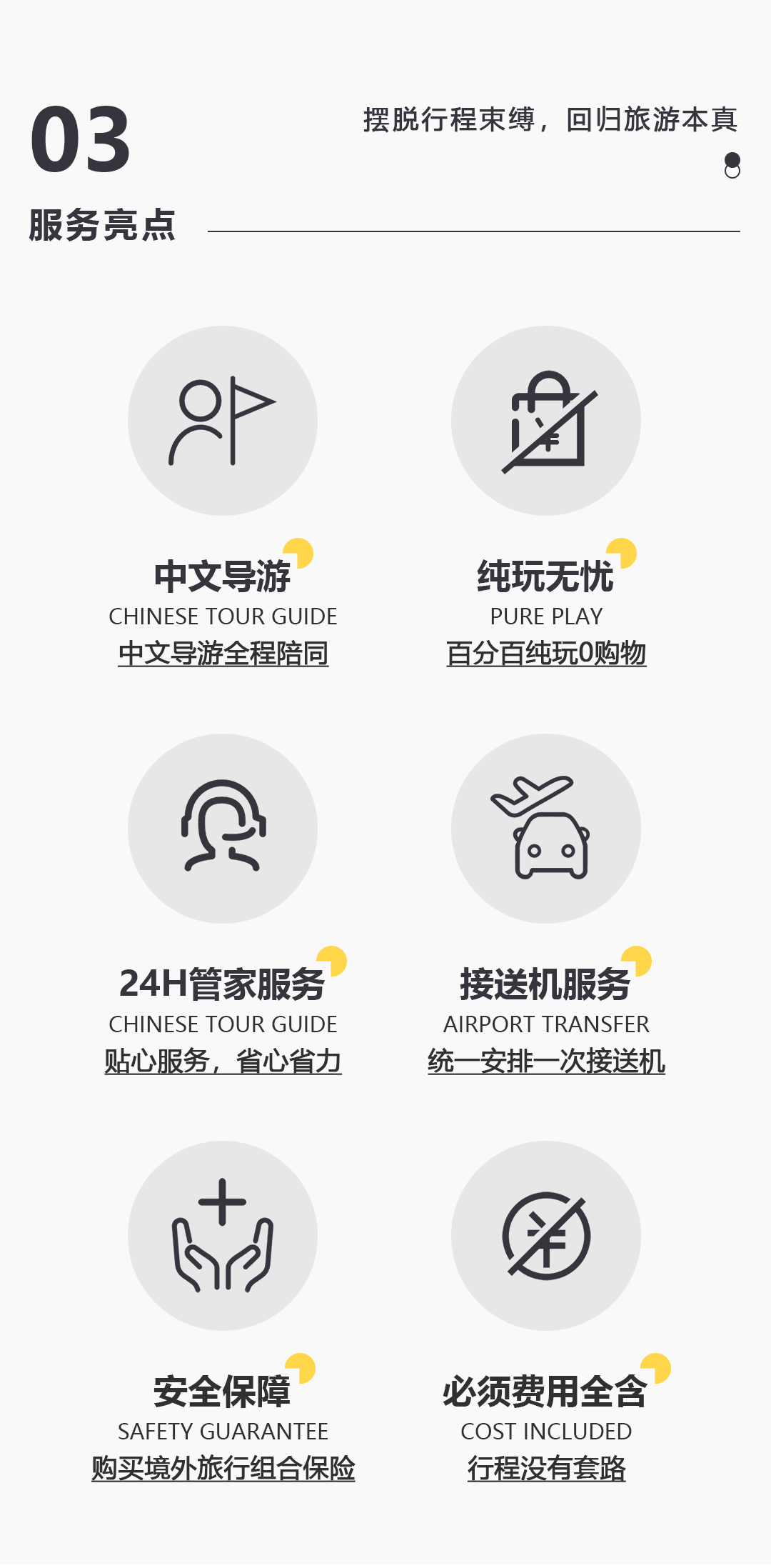 03

摆脱行程束缚，回归旅游本真

服务亮点

中文导游
CHINESE TOUR GUIDE
中文导游全程陪同

纯玩无忧
PURE PLAY
百分百纯玩0购物

24H管家服务
CHINESE TOUR GUIDE
贴心服务，省心省力

接送机服务
AIRPORT TRANSFER
统一安排一次接送机

安全保障
SAFETY GUARANTEE
购买境外旅行组合保险

必须费用全含
COST INCLUDED
行程没有套路