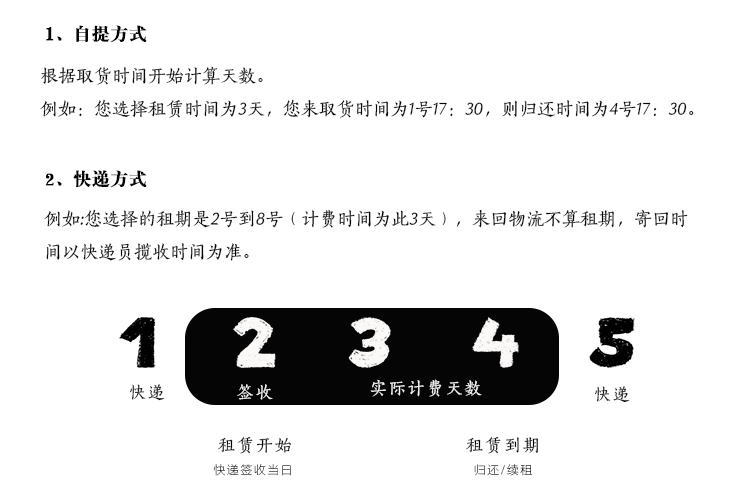 1、自提方式

根据取货时间开始计算天数。

例如：您选择租赁时间为3天，您来取货时间为1号17：30，则归还时间为4号17：30。

2、快递方式

例如:您选择的租期是2号到8号（计费时间为此3天），来回物流不算租期，寄回时间以快递员揽收时间为准。

1
快递

2
签收

3

4
实际计费天数

5
快递

租赁开始
快递签收当日

租赁到期
归还/续租