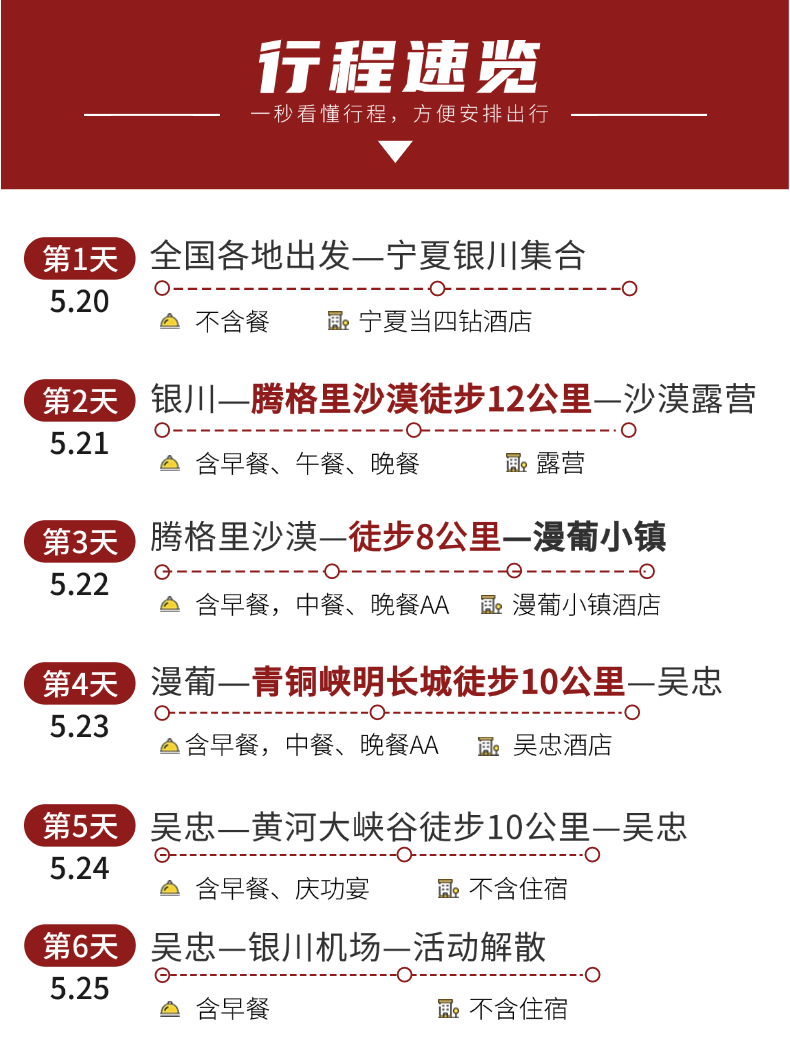 行程速览

一秒看懂行程，方便安排出行

第1天
5.20
全国各地出发—宁夏银川集合
不含餐 宁夏当四钻酒店

第2天
5.21
银川—腾格里沙漠徒步12公里—沙漠露营
含早餐、午餐、晚餐 露营

第3天
5.22
腾格里沙漠—徒步8公里—漫葡小镇
含早餐，中餐、晚餐AA 漫葡小镇酒店

第4天
5.23
漫葡—青铜峡明长城徒步10公里—吴忠
含早餐，中餐、晚餐AA 吴忠酒店

第5天
5.24
吴忠—黄河大峡谷徒步10公里—吴忠
含早餐、庆功宴 不含住宿

第6天
5.25
吴忠—银川机场—活动解散
含早餐 不含住宿