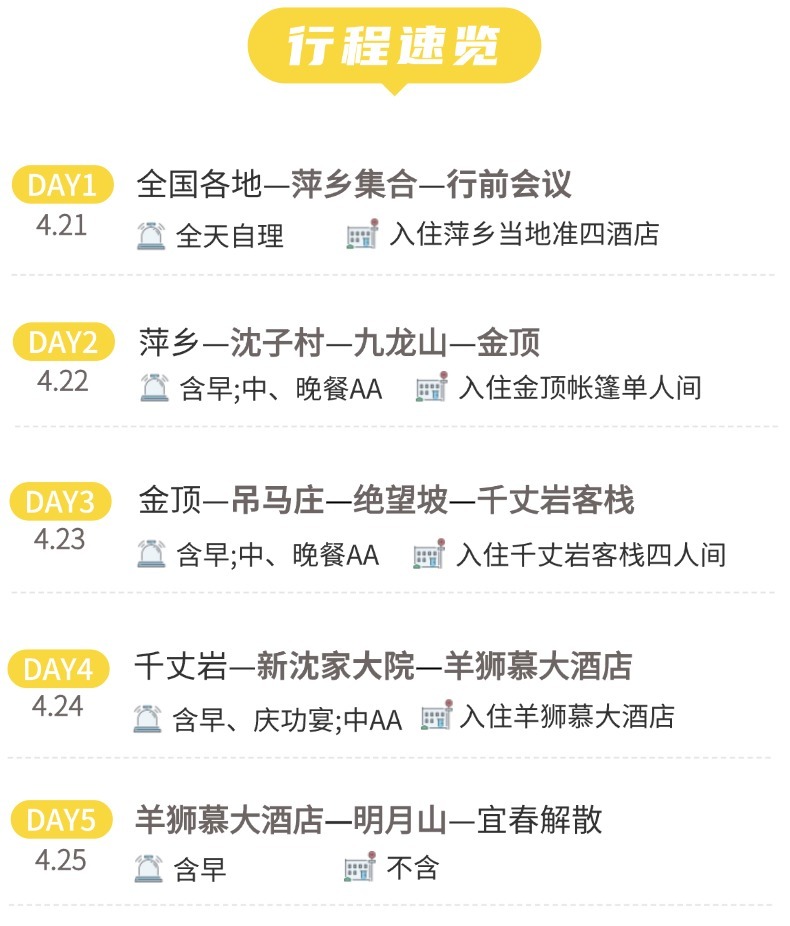 行程速览

DAY1
4.21
全国各地—萍乡集合—行前会议
全天自理 入住萍乡当地准四酒店

DAY2
4.22
萍乡—沈子村—九龙山—金顶
含早;中、晚餐AA 入住金顶帐篷单人间

DAY3
4.23
金顶—吊马庄—绝望坡—千丈岩客栈
含早;中、晚餐AA 入住千丈岩客栈四人间

DAY4
4.24
千丈岩—新沈家大院—羊狮慕大酒店
含早、庆功宴;中AA 入住羊狮慕大酒店

DAY5
4.25
羊狮慕大酒店—明月山—宜春解散
含早 不含