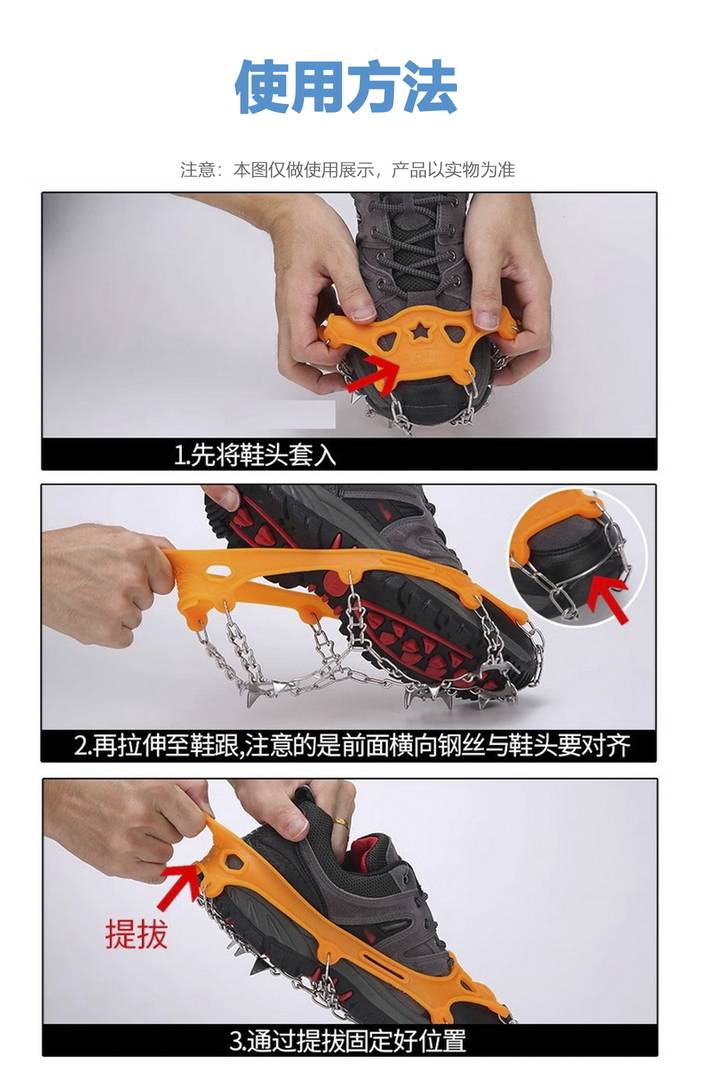 使用方法

注意：本图仅做使用展示，产品以实物为准

1.先将鞋头套入

2.再拉伸至鞋跟,注意的是前面横向钢丝与鞋头要对齐

提拔

3.通过提拔固定好位置