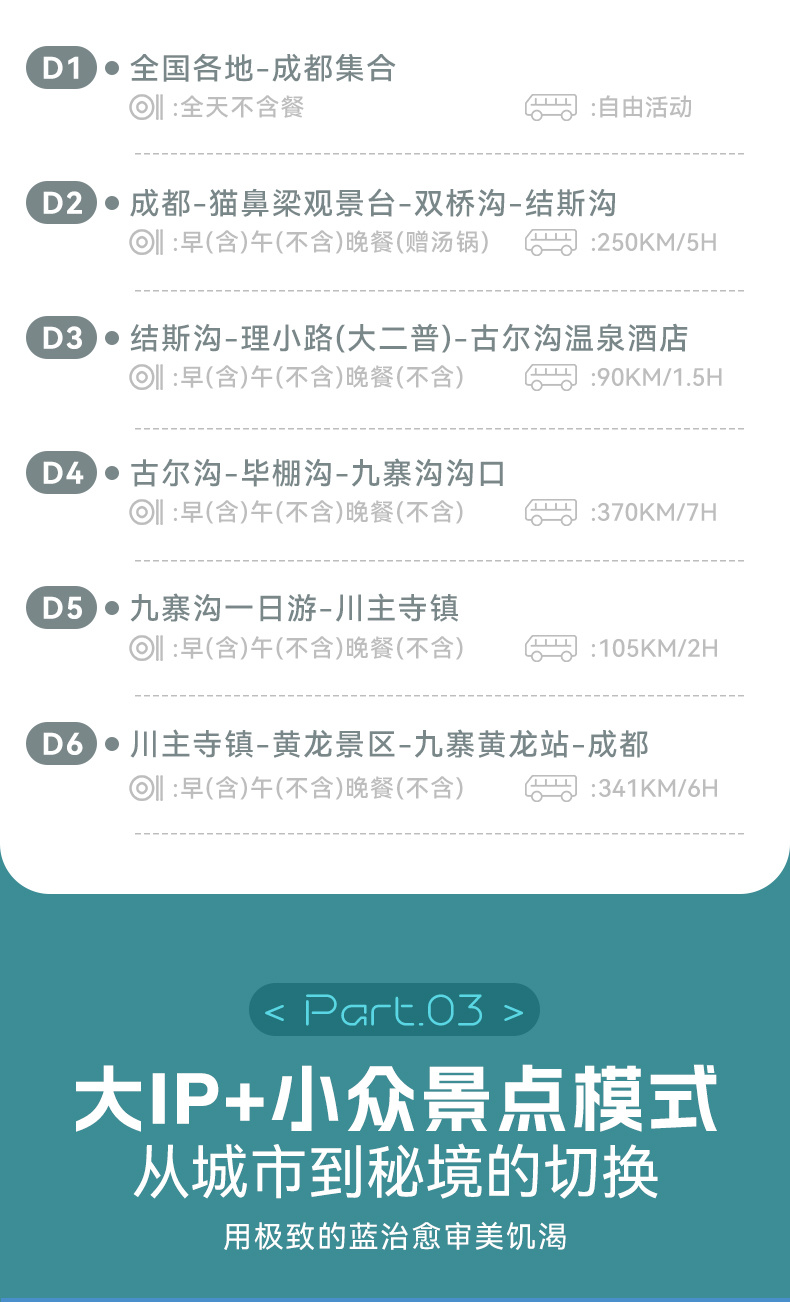 D1 • 全国各地-成都集合
:全天不含餐 :自由活动

D2 • 成都-猫鼻梁观景台-双桥沟-结斯沟
:早(含)午(不含)晚餐(赠汤锅) :250KM/5H

D3 • 结斯沟-理小路(大二普)-古尔沟温泉酒店
:早(含)午(不含)晚餐(不含) :90KM/1.5H

D4 • 古尔沟-毕棚沟-九寨沟沟口
:早(含)午(不含)晚餐(不含) :370KM/7H

D5 • 九寨沟一日游-川主寺镇
:早(含)午(不含)晚餐(不含) :105KM/2H

D6 • 川主寺镇-黄龙景区-九寨黄龙站-成都
:早(含)午(不含)晚餐(不含) :341KM/6H

< Part.03 >

大IP+小众景点模式
从城市到秘境的切换

用极致的蓝治愈审美饥渴