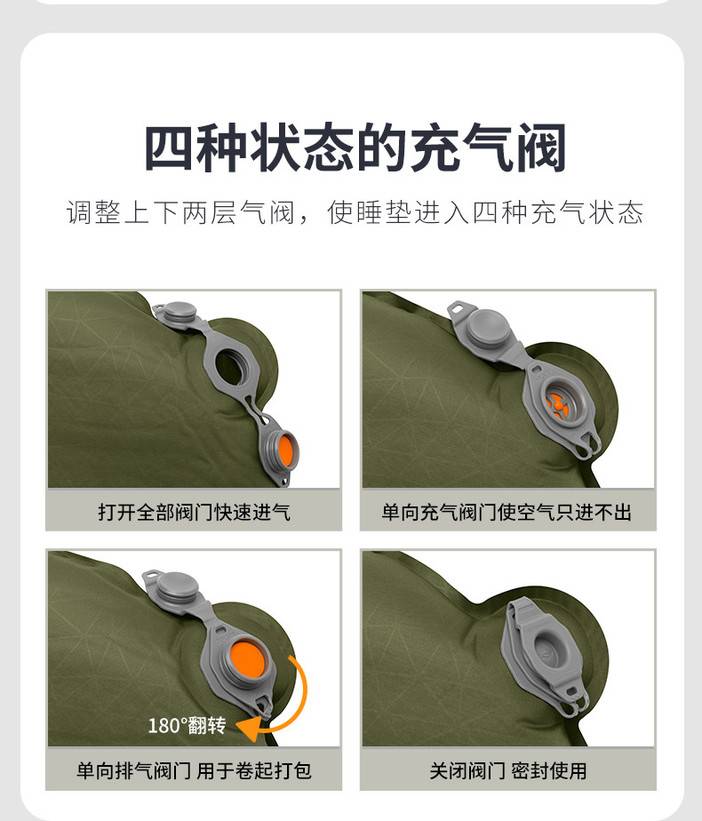 四种状态的充气阀

调整上下两层气阀，使睡垫进入四种充气状态

打开全部阀门快速进气

单向充气阀门使空气只进不出

180°翻转

单向排气阀门 用于卷起打包

关闭阀门 密封使用