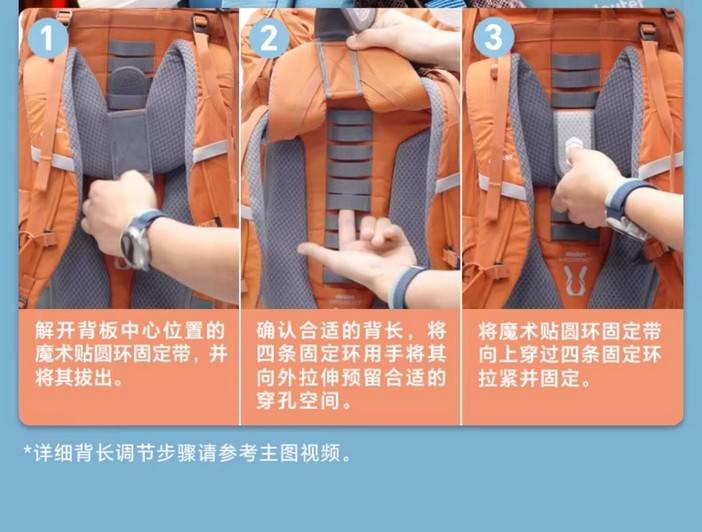 1

解开背板中心位置的魔术贴圆环固定带，并将其拔出。

2

确认合适的背长，将四条固定环用手将其向外拉伸预留合适的穿孔空间。

3

将魔术贴圆环固定带向上穿过四条固定环拉紧并固定。

*详细背长调节步骤请参考主图视频。