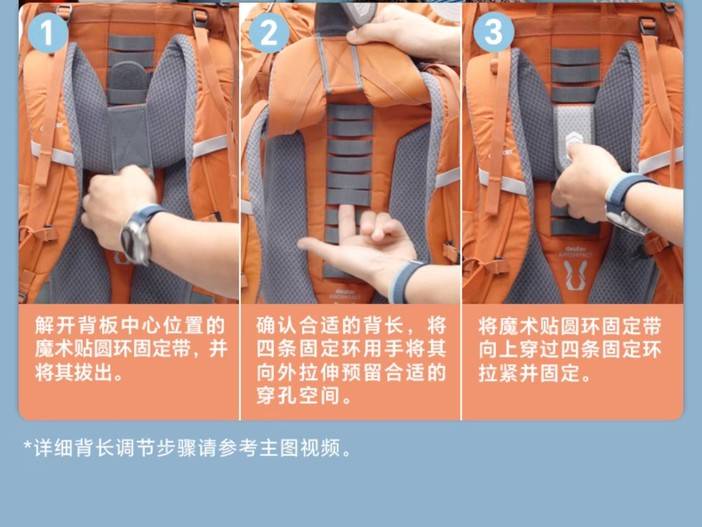 1

解开背板中心位置的魔术贴圆环固定带，并将其拔出。

2

确认合适的背长，将四条固定环用手将其向外拉伸预留合适的穿孔空间。

3

将魔术贴圆环固定带向上穿过四条固定环拉紧并固定。

*详细背长调节步骤请参考主图视频。