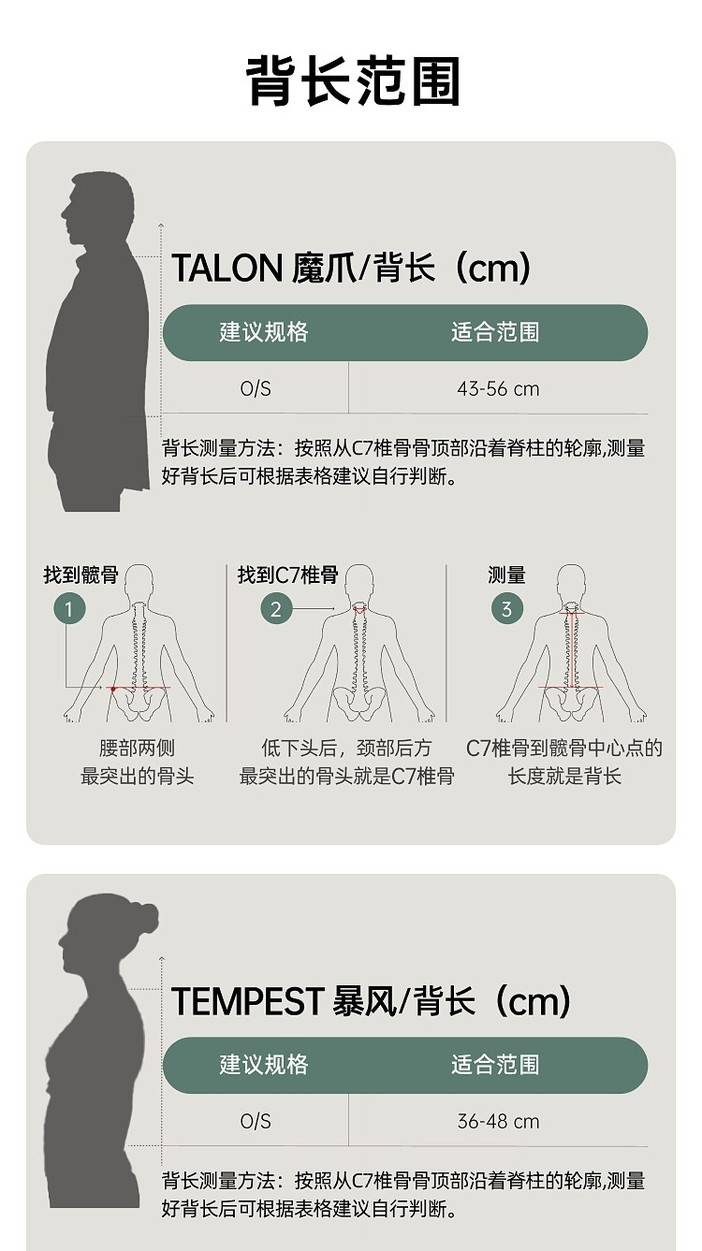 背长范围

TALON 魔爪/背长（cm）

| 建议规格 | 适合范围 |
|---|---|
| O/S | 43-56 cm |

背长测量方法：按照从C7椎骨骨顶部沿着脊柱的轮廓,测量好背长后可根据表格建议自行判断。

找到髋骨
1
腰部两侧
最突出的骨头

找到C7椎骨
2
低下头后，颈部后方
最突出的骨头就是C7椎骨

测量
3
C7椎骨到髋骨中心点的
长度就是背长

TEMPEST 暴风/背长（cm）

| 建议规格 | 适合范围 |
|---|---|
| O/S | 36-48 cm |

背长测量方法：按照从C7椎骨骨顶部沿着脊柱的轮廓,测量好背长后可根据表格建议自行判断。