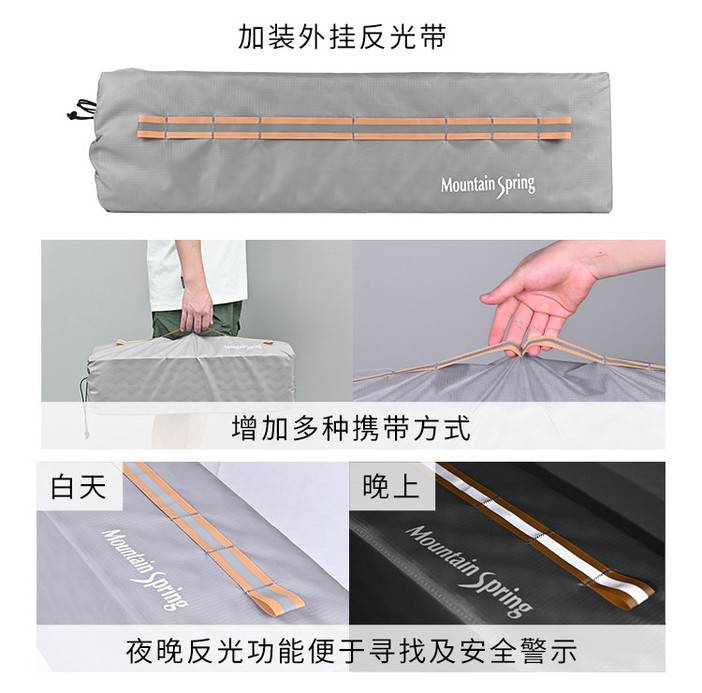 加装外挂反光带

Mountain Spring

Mountain Spring

增加多种携带方式

白天

Mountain Spring

晚上

Mountain Spring

夜晚反光功能便于寻找及安全警示