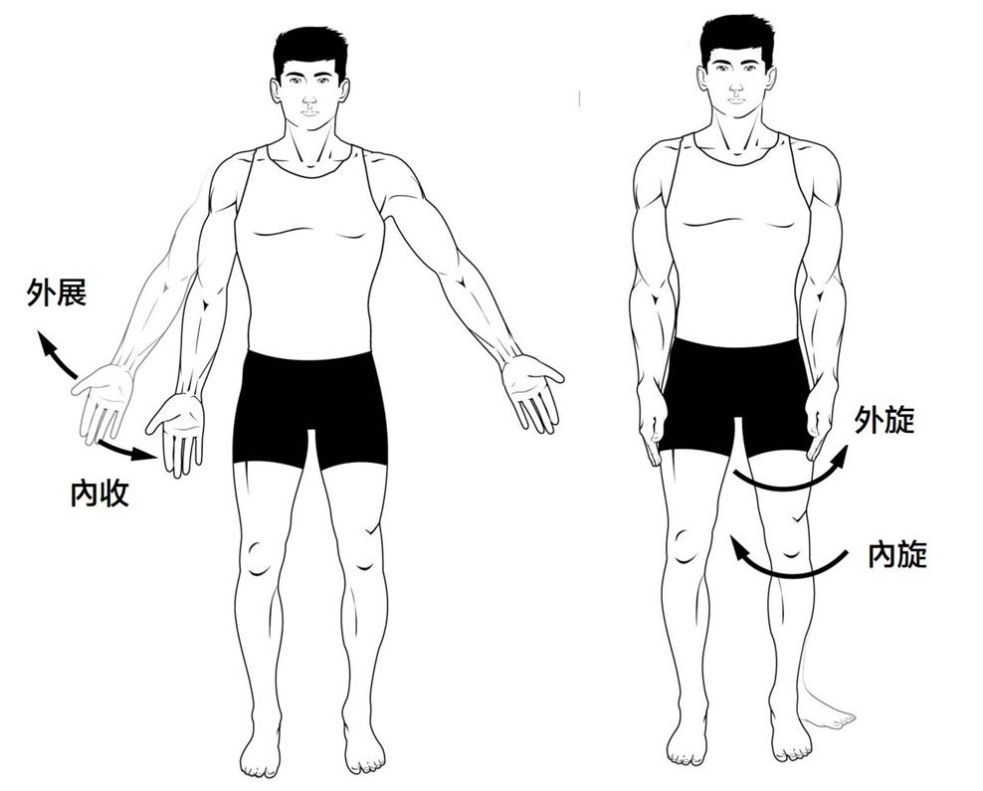 外展

内收

外旋

内旋