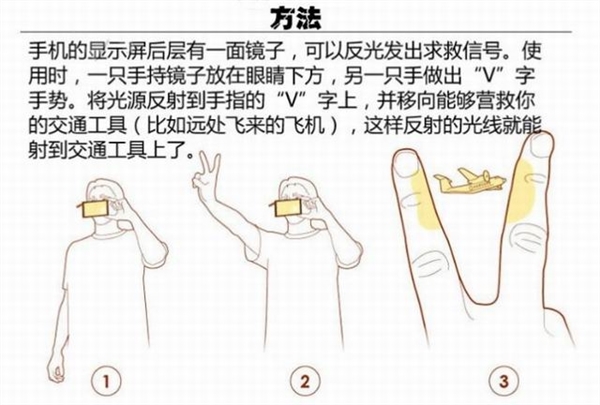 方法

手机的显示屏后层有一面镜子，可以反光发出求救信号。使用时，一只手持镜子放在眼睛下方，另一只手做出“V”字手势。将光源反射到手指的“V”字上，并移向能够营救你的交通工具（比如远处飞来的飞机），这样反射的光线就能射到交通工具上了。

1

2

3