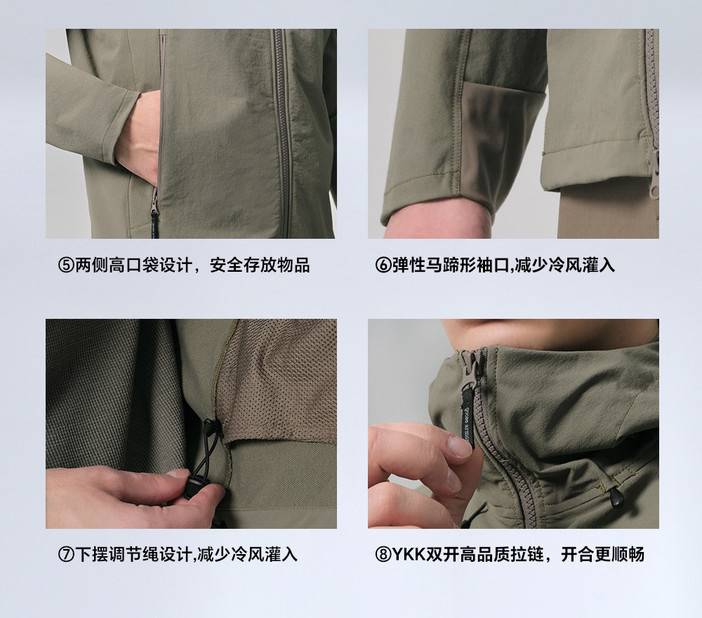 ⑤两侧高口袋设计，安全存放物品

⑥弹性马蹄形袖口,减少冷风灌入

⑦下摆调节绳设计,减少冷风灌入

⑧YKK双开高品质拉链，开合更顺畅