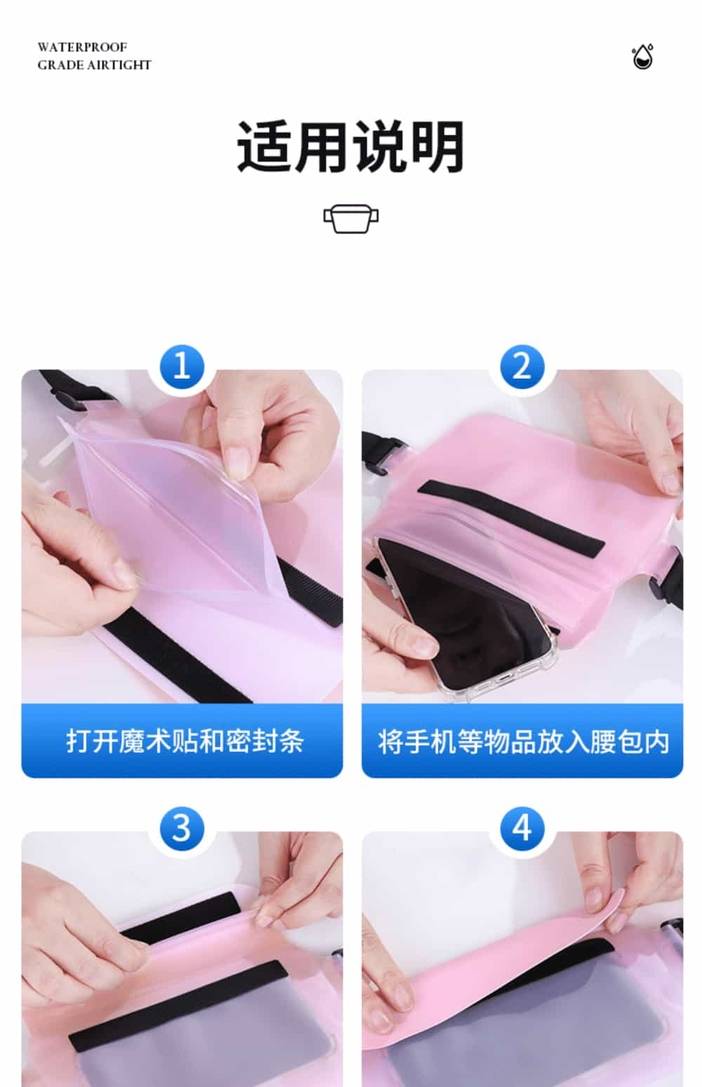 WATERPROOF
GRADE AIRTIGHT

适用说明

1

打开魔术贴和密封条

2

将手机等物品放入腰包内

3

4