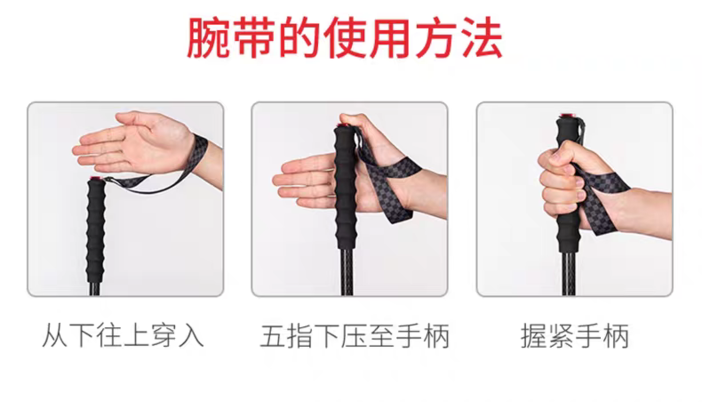 腕带的使用方法

从下往上穿入

五指下压至手柄

握紧手柄