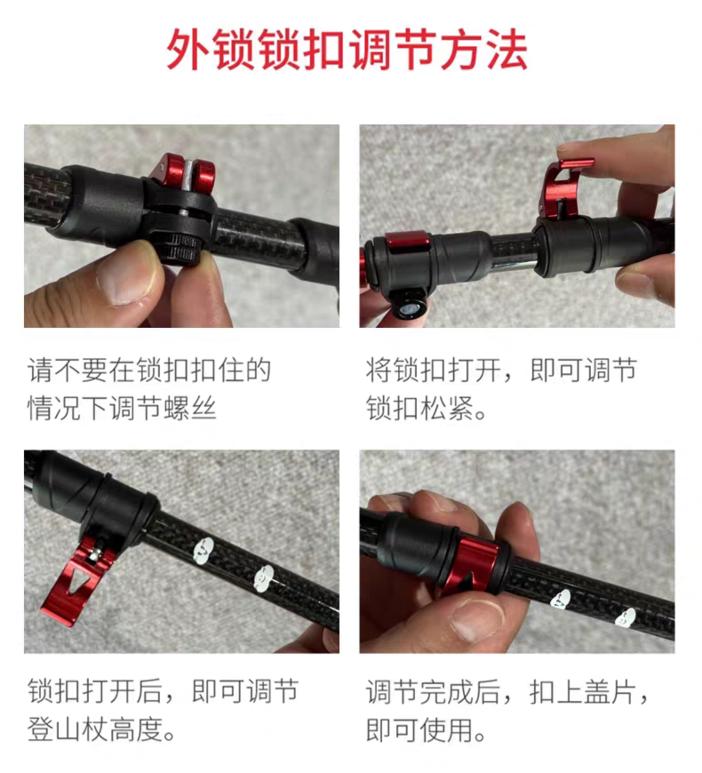 外锁锁扣调节方法

请不要在锁扣扣住的情况下调节螺丝

将锁扣打开，即可调节锁扣松紧。

锁扣打开后，即可调节登山杖高度。

调节完成后，扣上盖片，即可使用。