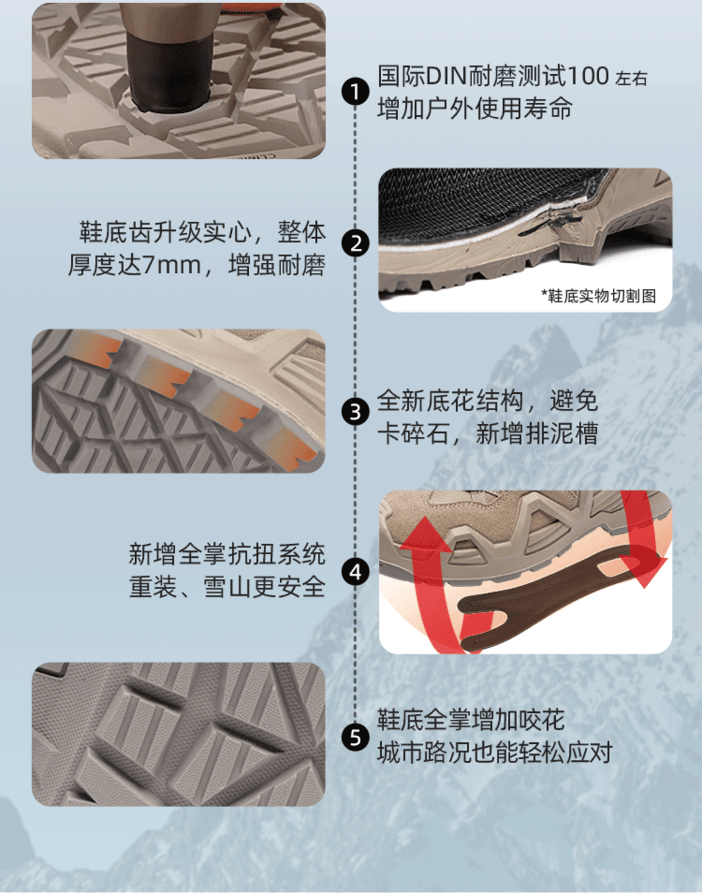 1
国际DIN耐磨测试100 左右
增加户外使用寿命

鞋底齿升级实心，整体厚度达7mm，增强耐磨

2

*鞋底实物切割图

3
全新底花结构，避免卡碎石，新增排泥槽

新增全掌抗扭系统
重装、雪山更安全

4

5
鞋底全掌增加咬花
城市路况也能轻松应对