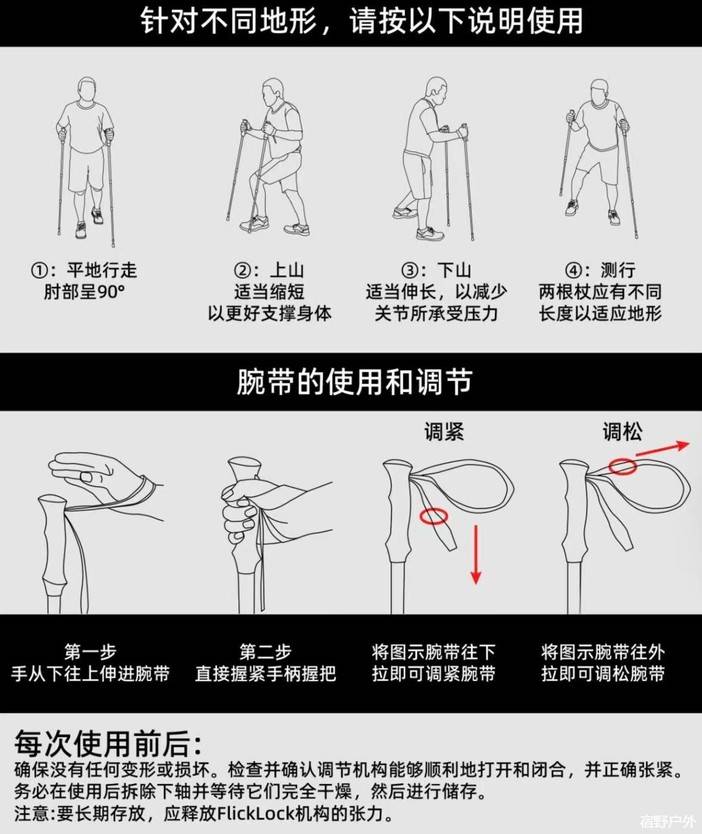 针对不同地形，请按以下说明使用

①：平地行走
肘部呈90°

②：上山
适当缩短
以更好支撑身体

③：下山
适当伸长，以减少
关节所承受压力

④：测行
两根杖应有不同
长度以适应地形

腕带的使用和调节

调紧

调松

第一步
手从下往上伸进腕带

第二步
直接握紧手柄握把

将图示腕带往下
拉即可调紧腕带

将图示腕带往外
拉即可调松腕带

每次使用前后:
确保没有任何变形或损坏。检查并确认调节机构能够顺利地打开和闭合，并正确张紧。
务必在使用后拆除下轴并等待它们完全干燥，然后进行储存。
注意:要长期存放，应释放FlickLock机构的张力。

宿野户外