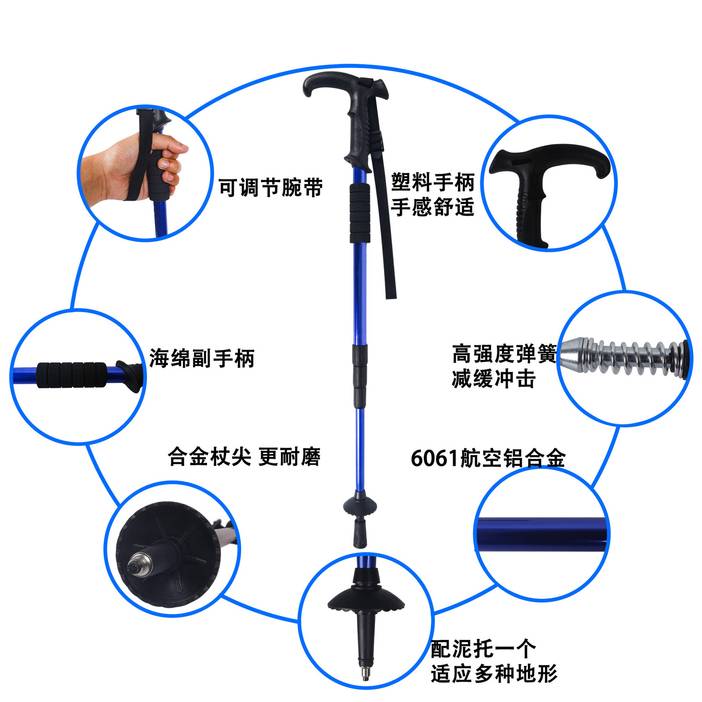 可调节腕带

塑料手柄
手感舒适

海绵副手柄

高强度弹簧
减缓冲击

合金杖尖 更耐磨

6061航空铝合金

配泥托一个
适应多种地形