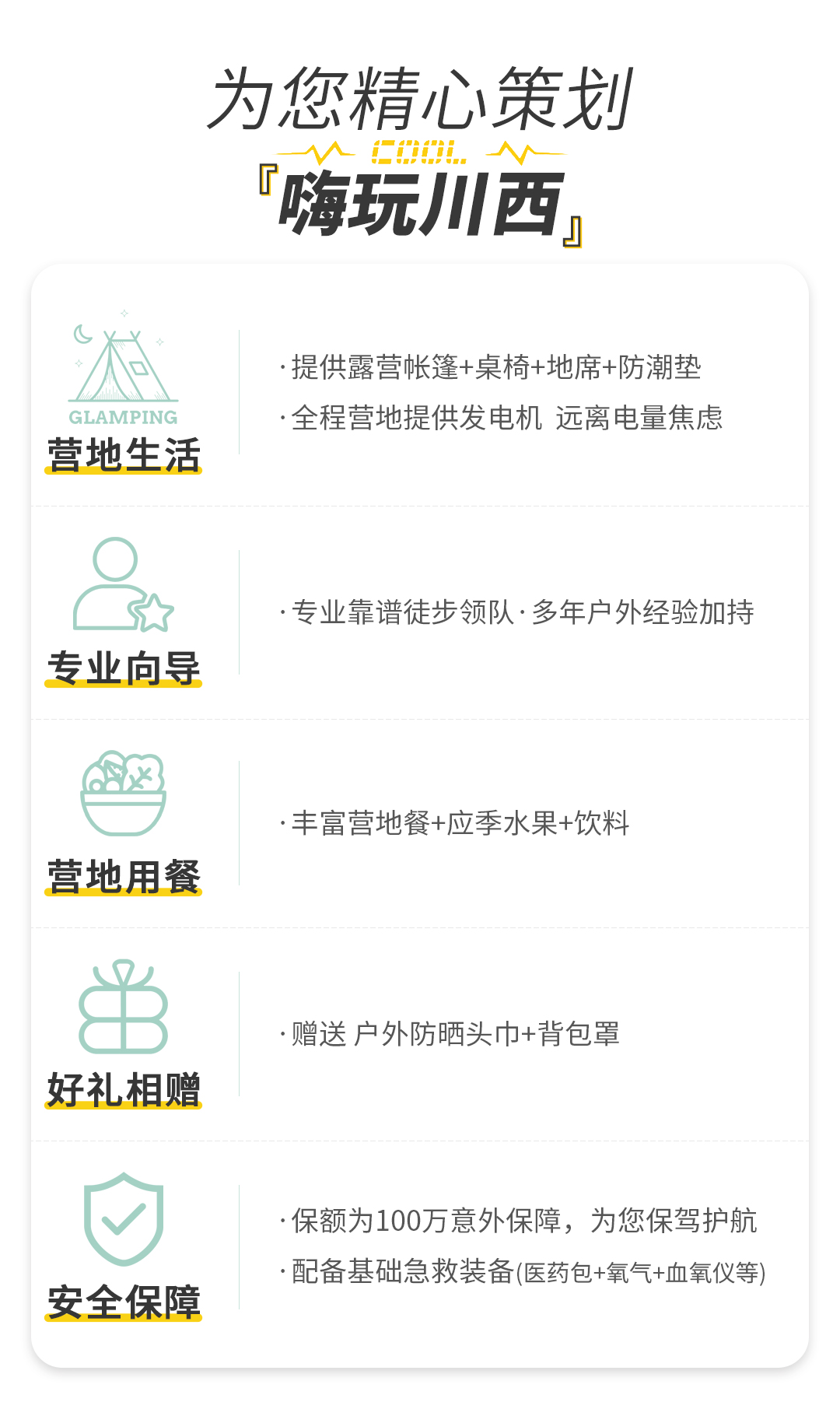 为您精心策划

COOL

『嗨玩川西』

GLAMPING
营地生活

·提供露营帐篷+桌椅+地席+防潮垫
·全程营地提供发电机 远离电量焦虑

专业向导

·专业靠谱徒步领队·多年户外经验加持

营地用餐

·丰富营地餐+应季水果+饮料

好礼相赠

·赠送 户外防晒头巾+背包罩

安全保障

·保额为100万意外保障，为您保驾护航
·配备基础急救装备(医药包+氧气+血氧仪等)