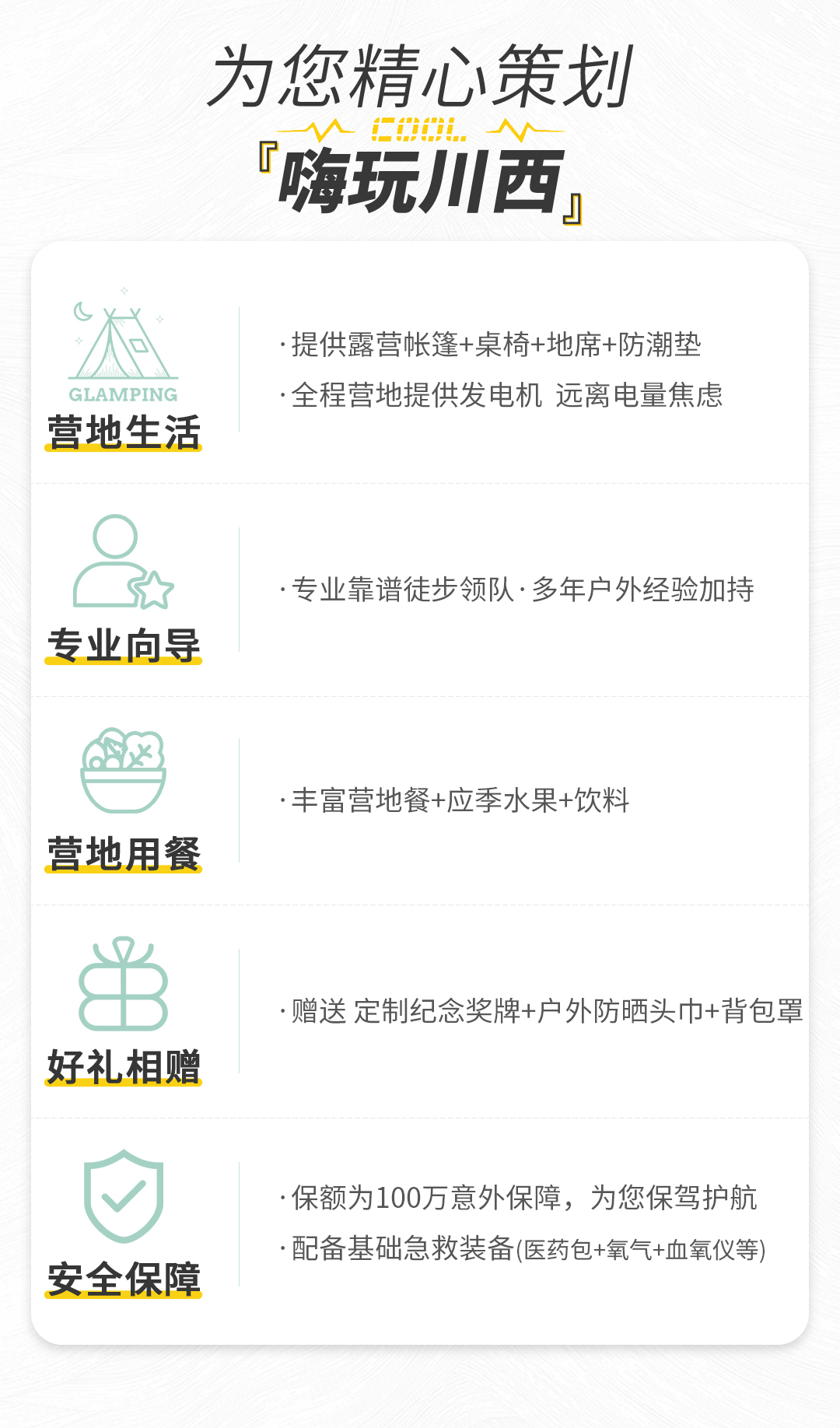 为您精心策划

COOL

『嗨玩川西』

GLAMPING
营地生活

·提供露营帐篷+桌椅+地席+防潮垫
·全程营地提供发电机 远离电量焦虑

专业向导

·专业靠谱徒步领队·多年户外经验加持

营地用餐

·丰富营地餐+应季水果+饮料

好礼相赠

·赠送 定制纪念奖牌+户外防晒头巾+背包罩

安全保障

·保额为100万意外保障，为您保驾护航
·配备基础急救装备(医药包+氧气+血氧仪等)