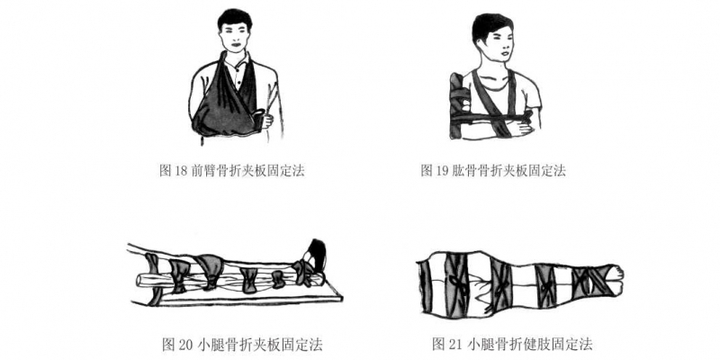 图 18 前臂骨折夹板固定法

图 19 肱骨骨折夹板固定法

图 20 小腿骨折夹板固定法

图 21 小腿骨折健肢固定法