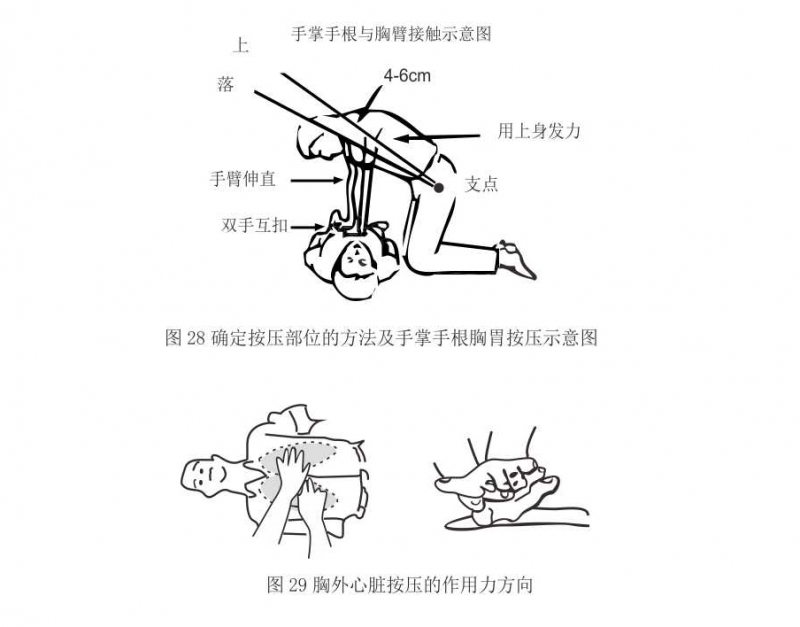 手掌手根与胸臂接触示意图

上

落

4-6cm

用上身发力

手臂伸直

支点

双手互扣

图 28 确定按压部位的方法及手掌手根胸胃按压示意图

图 29 胸外心脏按压的作用力方向