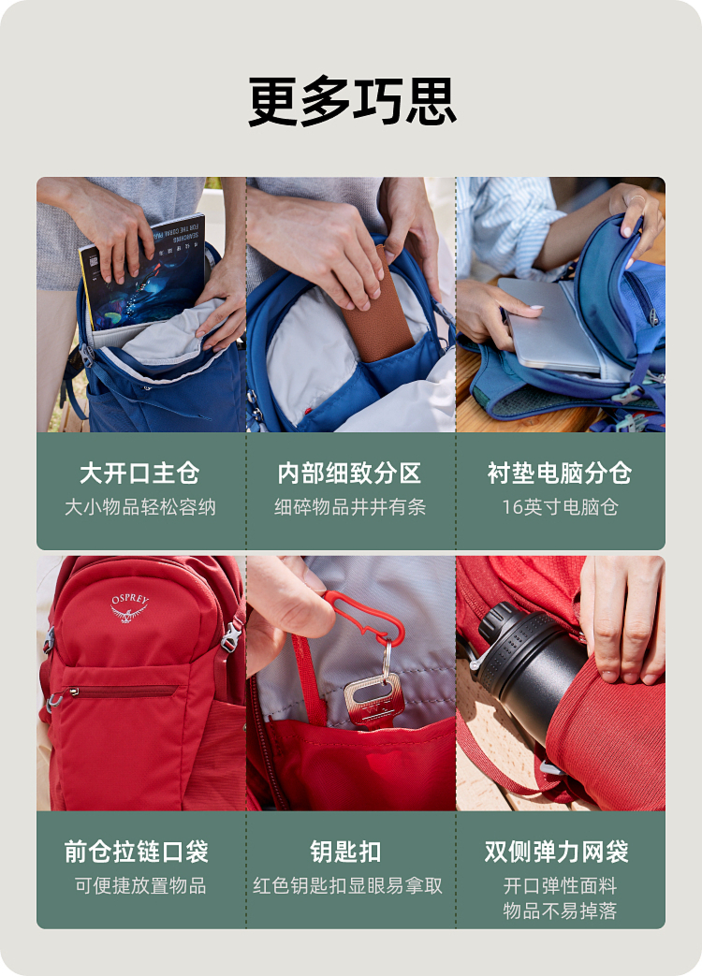 更多巧思

大开口主仓
大小物品轻松容纳

内部细致分区
细碎物品井井有条

衬垫电脑分仓
16英寸电脑仓

OSPREY

前仓拉链口袋
可便捷放置物品

钥匙扣
红色钥匙扣显眼易拿取

双侧弹力网袋
开口弹性面料
物品不易掉落