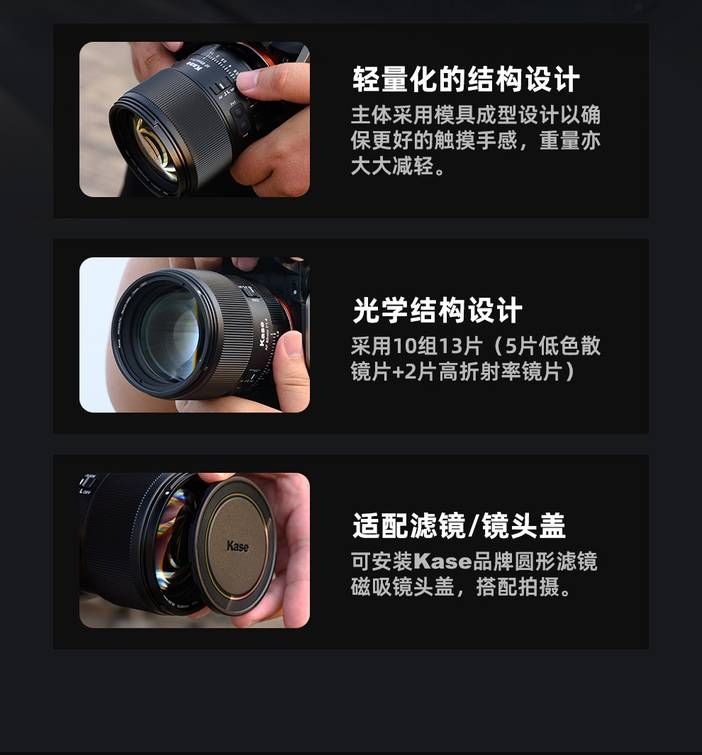 Kase

轻量化的结构设计
主体采用模具成型设计以确保更好的触摸手感，重量亦大大减轻。

Kase

光学结构设计
采用10组13片（5片低色散镜片+2片高折射率镜片）

Kase

适配滤镜/镜头盖
可安装Kase品牌圆形滤镜磁吸镜头盖，搭配拍摄。