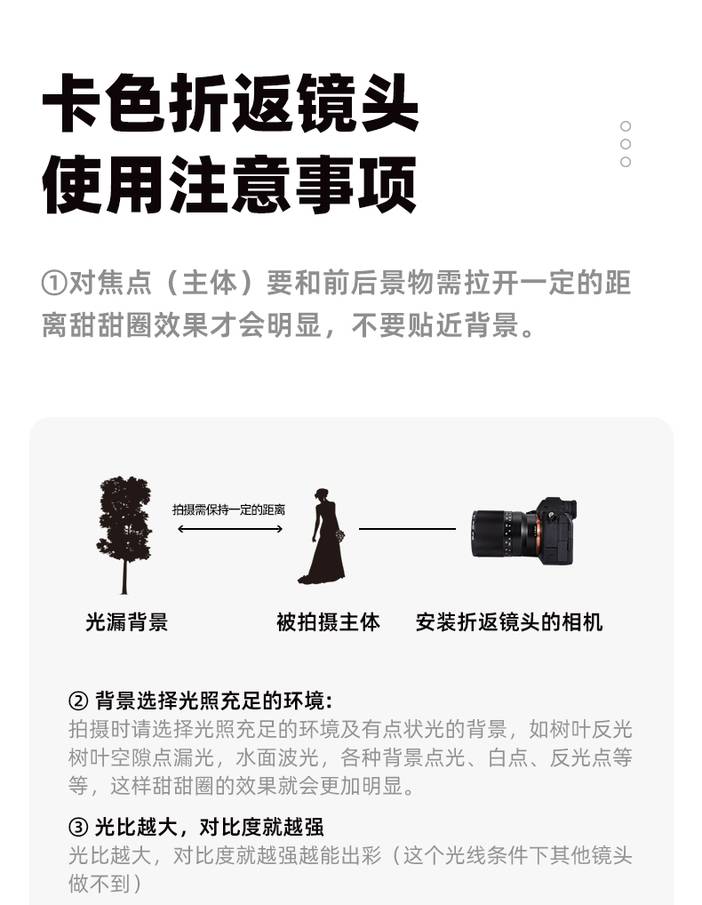 卡色折返镜头
使用注意事项

①对焦点（主体）要和前后景物需拉开一定的距离甜甜圈效果才会明显，不要贴近背景。

拍摄需保持一定的距离

光漏背景

被拍摄主体

安装折返镜头的相机

② 背景选择光照充足的环境:
拍摄时请选择光照充足的环境及有点状光的背景，如树叶反光树叶空隙点漏光，水面波光，各种背景点光、白点、反光点等等，这样甜甜圈的效果就会更加明显。

③ 光比越大，对比度就越强
光比越大，对比度就越强越能出彩（这个光线条件下其他镜头做不到）