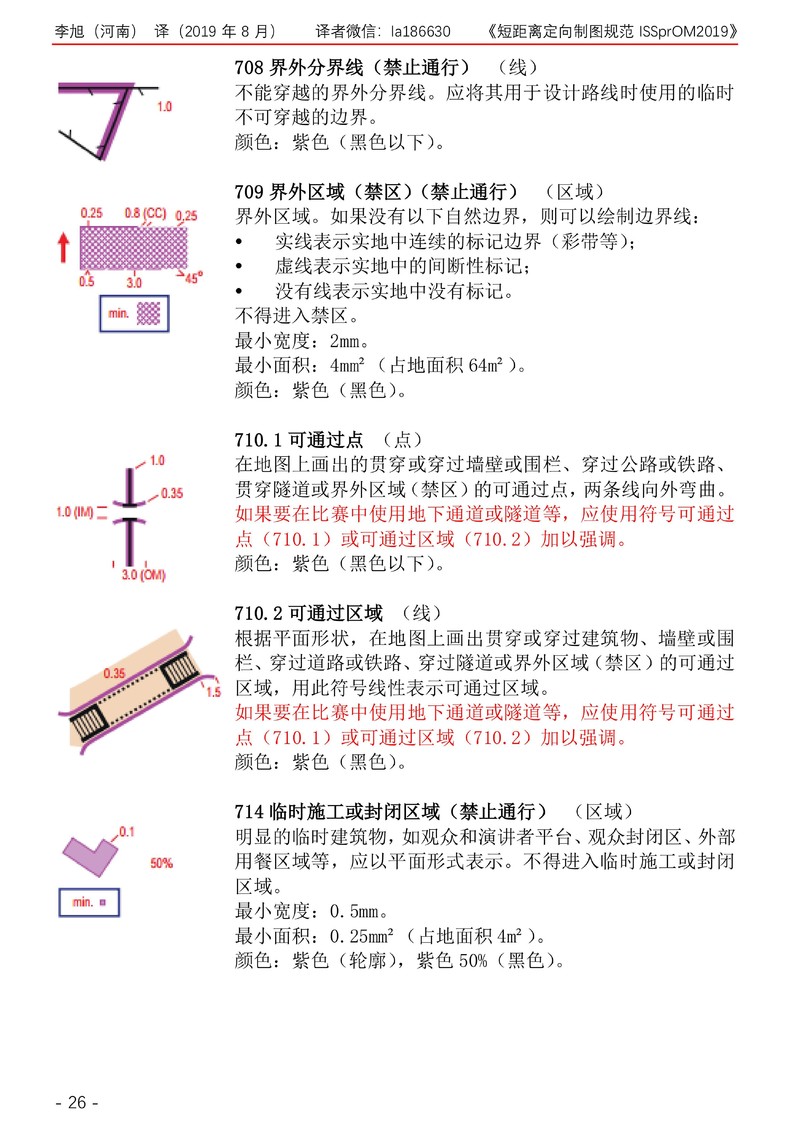 李旭（河南） 译（2019 年 8 月） 译者微信：la186630 《短距离定向制图规范 ISSprOM2019》

1.0

708 界外分界线（禁止通行） （线）
不能穿越的界外分界线。应将其用于设计路线时使用的临时不可穿越的边界。
颜色：紫色（黑色以下）。

0.25 0.8 (CC) 0.25
0.5 3.0 45°
min.

709 界外区域（禁区）（禁止通行） （区域）
界外区域。如果没有以下自然边界，则可以绘制边界线：
• 实线表示实地中连续的标记边界（彩带等）；
• 虚线表示实地中的间断性标记；
• 没有线表示实地中没有标记。
不得进入禁区。
最小宽度：2mm。
最小面积：4mm²（占地面积 64m²）。
颜色：紫色（黑色）。

1.0
0.35
1.0 (IM)
3.0 (OM)

710.1 可通过点 （点）
在地图上画出的贯穿或穿过墙壁或围栏、穿过公路或铁路、贯穿隧道或界外区域（禁区）的可通过点，两条线向外弯曲。
如果要在比赛中使用地下通道或隧道等，应使用符号可通过点（710.1）或可通过区域（710.2）加以强调。
颜色：紫色（黑色以下）。

0.35
1.5

710.2 可通过区域 （线）
根据平面形状，在地图上画出贯穿或穿过建筑物、墙壁或围栏、穿过道路或铁路、穿过隧道或界外区域（禁区）的可通过区域，用此符号线性表示可通过区域。
如果要在比赛中使用地下通道或隧道等，应使用符号可通过点（710.1）或可通过区域（710.2）加以强调。
颜色：紫色（黑色）。

0.1
50%
min.

714 临时施工或封闭区域（禁止通行） （区域）
明显的临时建筑物，如观众和演讲者平台、观众封闭区、外部用餐区域等，应以平面形式表示。不得进入临时施工或封闭区域。
最小宽度：0.5mm。
最小面积：0.25mm²（占地面积 4m²）。
颜色：紫色（轮廓），紫色 50%（黑色）。

- 26 -