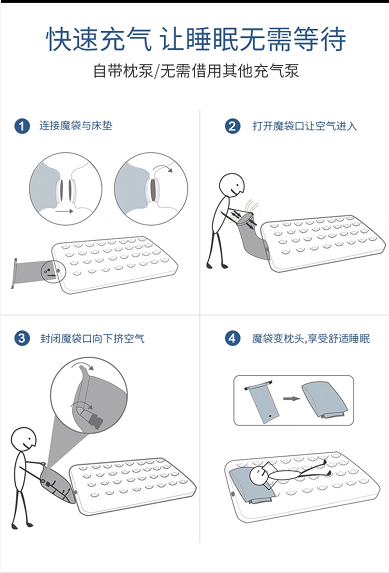 快速充气 让睡眠无需等待

自带枕泵/无需借用其他充气泵

1 连接魔袋与床垫

2 打开魔袋口让空气进入

3 封闭魔袋口向下挤空气

4 魔袋变枕头,享受舒适睡眠