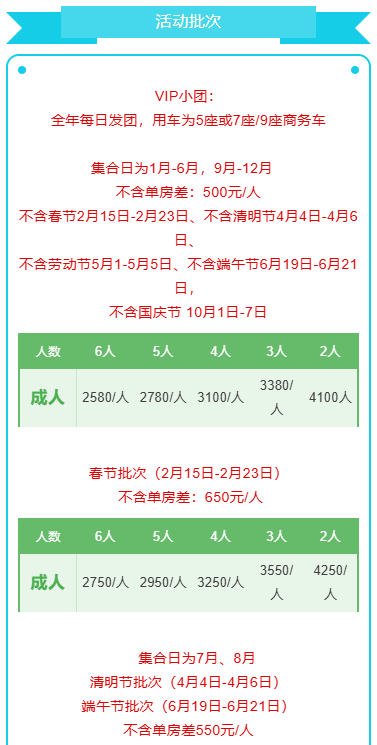 活动批次

VIP小团：
全年每日发团，用车为5座或7座/9座商务车

集合日为1月-6月，9月-12月
不含单房差：500元/人
不含春节2月15日-2月23日、不含清明节4月4日-4月6日、
不含劳动节5月1-5月5日、不含端午节6月19日-6月21日，
不含国庆节 10月1日-7日

| 人数 | 6人 | 5人 | 4人 | 3人 | 2人 |
|---|---|---|---|---|---|
| 成人 | 2580/人 | 2780/人 | 3100/人 | 3380/人 | 4100人 |

春节批次（2月15日-2月23日）
不含单房差：650元/人

| 人数 | 6人 | 5人 | 4人 | 3人 | 2人 |
|---|---|---|---|---|---|
| 成人 | 2750/人 | 2950/人 | 3250/人 | 3550/人 | 4250/人 |

集合日为7月、8月
清明节批次（4月4日-4月6日）
端午节批次（6月19日-6月21日）
不含单房差550元/人