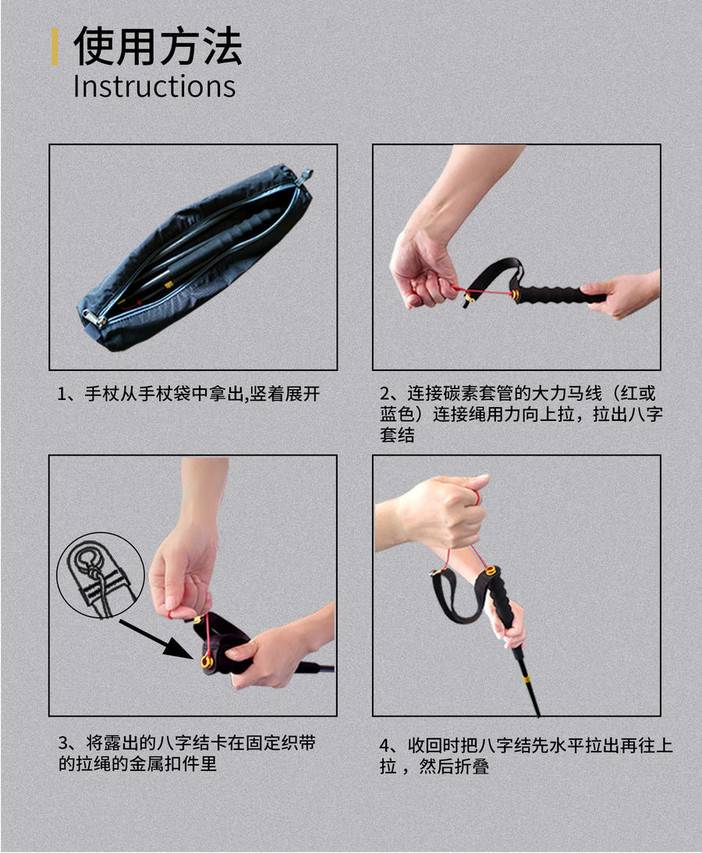 使用方法
Instructions

1、手杖从手杖袋中拿出,竖着展开

2、连接碳素套管的大力马线（红或蓝色）连接绳用力向上拉，拉出八字套结

3、将露出的八字结卡在固定织带的拉绳的金属扣件里

4、收回时把八字结先水平拉出再往上拉，然后折叠