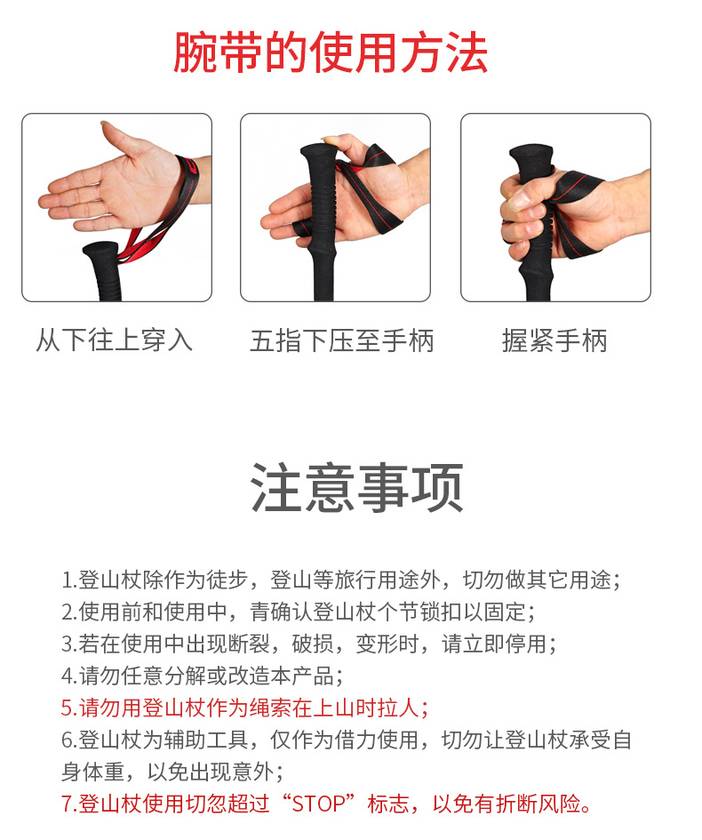 腕带的使用方法

从下往上穿入

五指下压至手柄

握紧手柄

注意事项

1.登山杖除作为徒步，登山等旅行用途外，切勿做其它用途；
2.使用前和使用中，青确认登山杖个节锁扣以固定；
3.若在使用中出现断裂，破损，变形时，请立即停用；
4.请勿任意分解或改造本产品；
5.请勿用登山杖作为绳索在上山时拉人；
6.登山杖为辅助工具，仅作为借力使用，切勿让登山杖承受自身体重，以免出现意外；
7.登山杖使用切忽超过“STOP”标志，以免有折断风险。