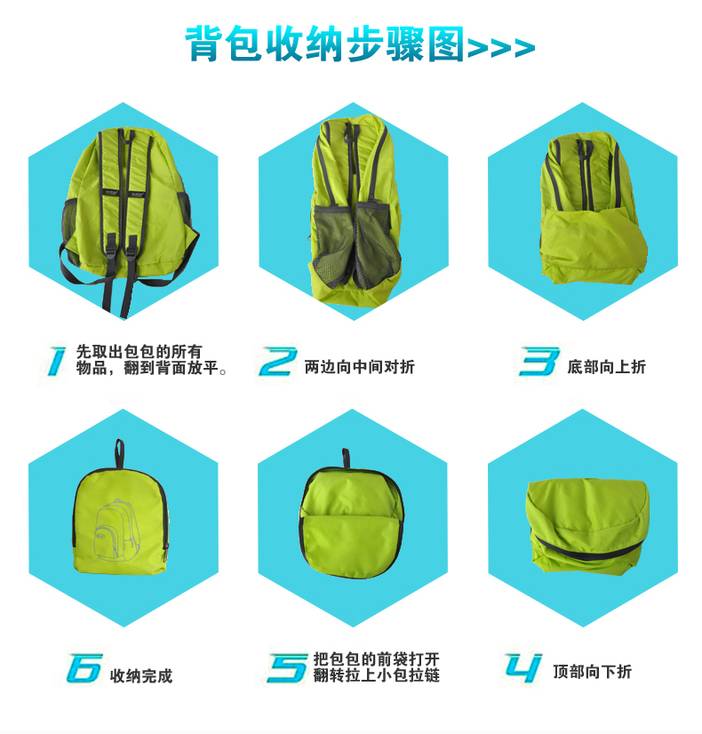 背包收纳步骤图>>>

1 先取出包包的所有物品，翻到背面放平。

2 两边向中间对折

3 底部向上折

6 收纳完成

5 把包包的前袋打开翻转拉上小包拉链

4 顶部向下折