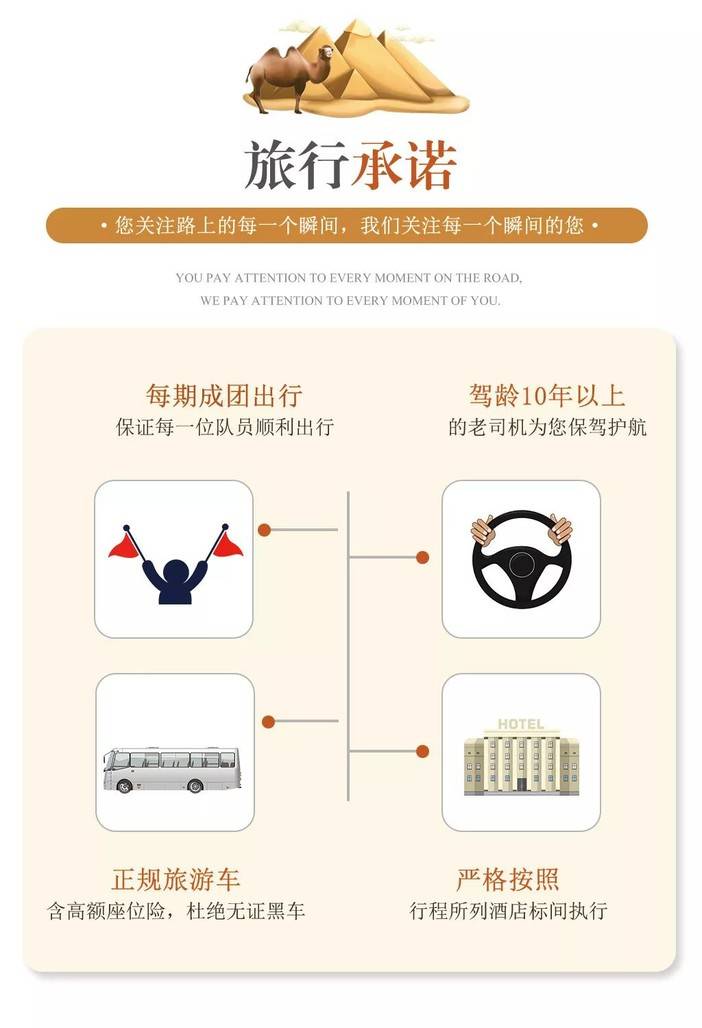 旅行承诺

• 您关注路上的每一个瞬间，我们关注每一个瞬间的您 •

YOU PAY ATTENTION TO EVERY MOMENT ON THE ROAD,
WE PAY ATTENTION TO EVERY MOMENT OF YOU.

每期成团出行
保证每一位队员顺利出行

驾龄10年以上
的老司机为您保驾护航

HOTEL

正规旅游车
含高额座位险，杜绝无证黑车

严格按照
行程所列酒店标间执行