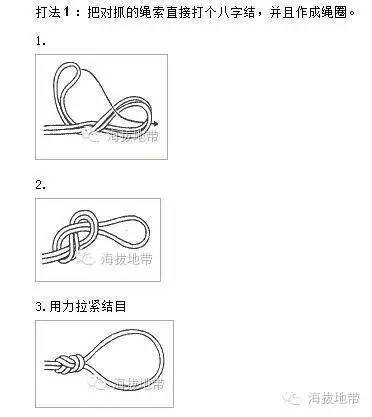 打法1：把对抓的绳索直接打个八字结，并且作成绳圈。

1.

海拔地带

2.

海拔地带

3.用力拉紧结目

海拔地带

海拔地带