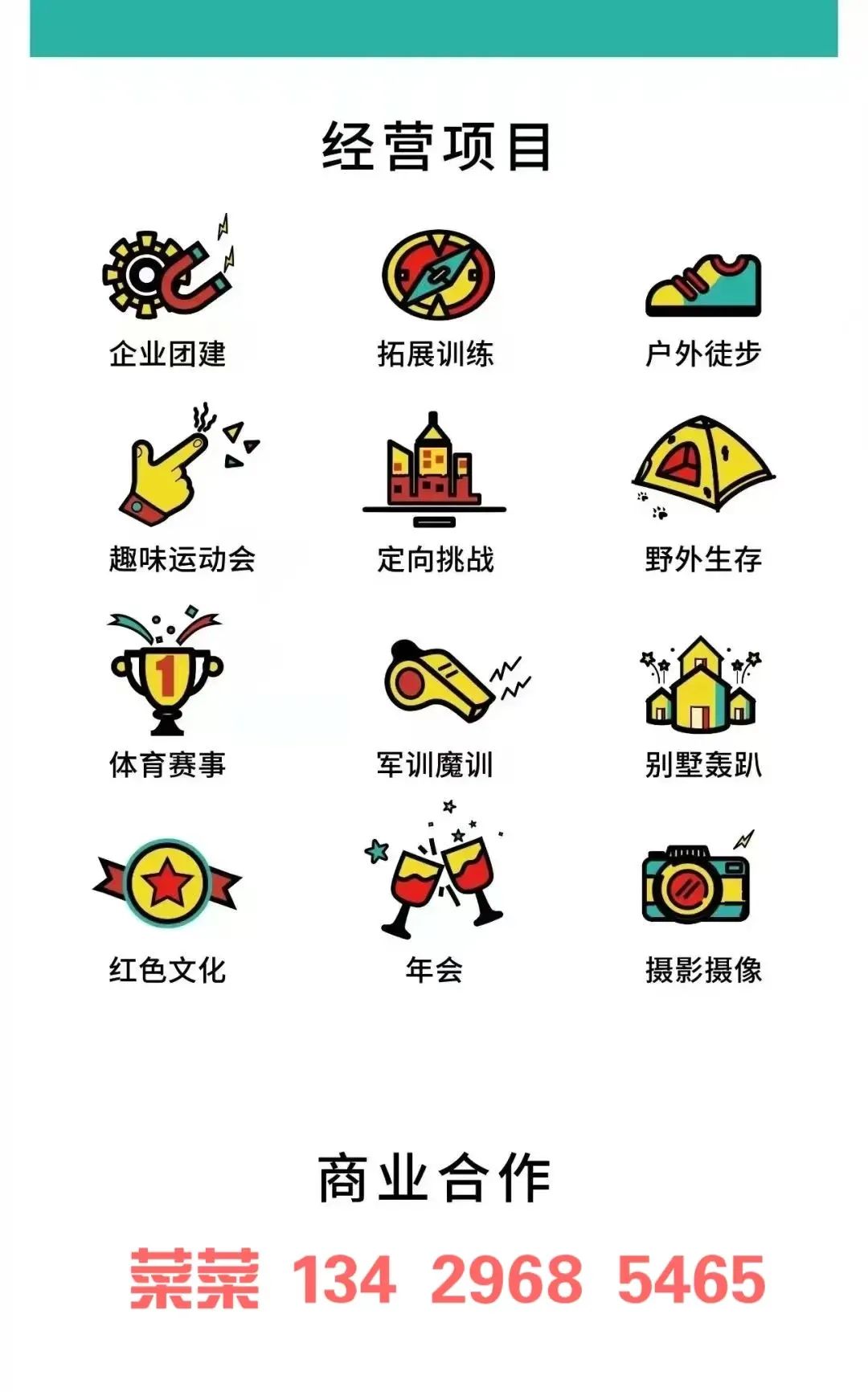 经营项目

企业团建 拓展训练 户外徒步

趣味运动会 定向挑战 野外生存

体育赛事 军训魔训 别墅轰趴

红色文化 年会 摄影摄像

商业合作

菜菜 134 2968 5465