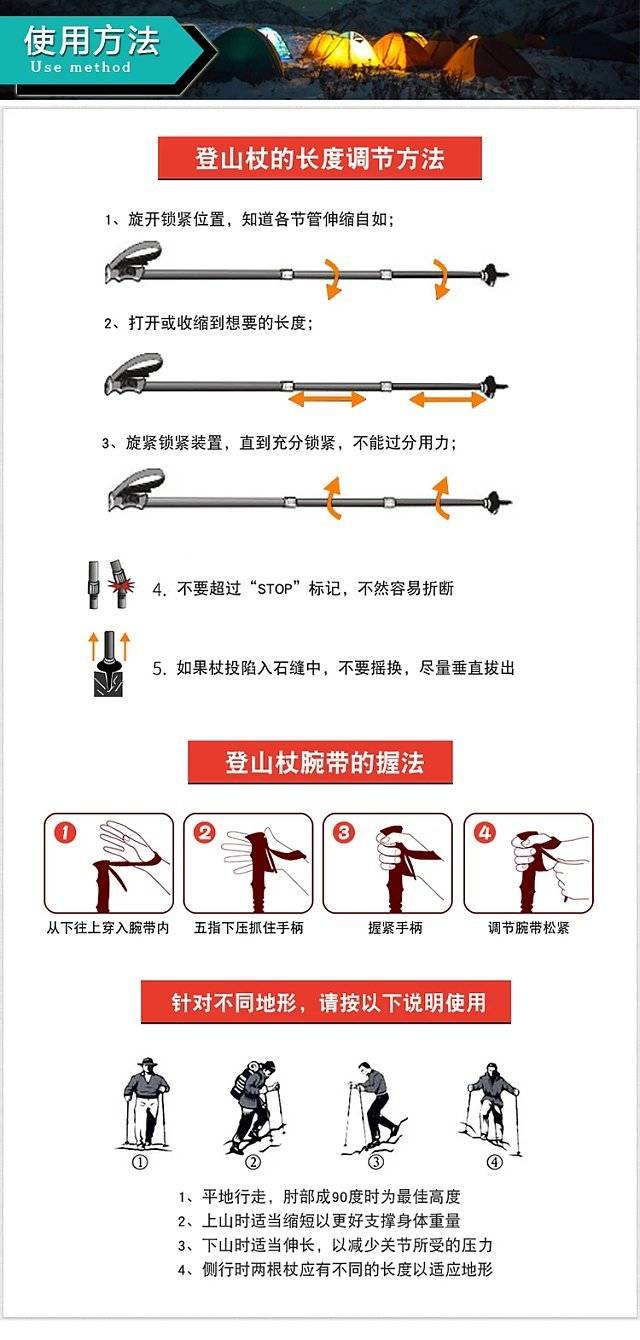 使用方法
Use method

登山杖的长度调节方法

1、旋开锁紧位置，知道各节管伸缩自如；

2、打开或收缩到想要的长度；

3、旋紧锁紧装置，直到充分锁紧，不能过分用力；

4. 不要超过“STOP”标记，不然容易折断

5. 如果杖投陷入石缝中，不要摇换，尽量垂直拔出

登山杖腕带的握法

1 从下往上穿入腕带内

2 五指下压抓住手柄

3 握紧手柄

4 调节腕带松紧

针对不同地形，请按以下说明使用

① ② ③ ④

1、平地行走，肘部成90度时为最佳高度
2、上山时适当缩短以更好支撑身体重量
3、下山时适当伸长，以减少关节所受的压力
4、侧行时两根杖应有不同的长度以适应地形