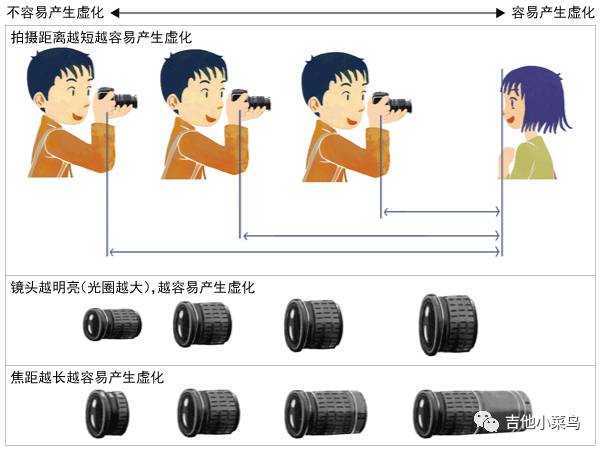 不容易产生虚化 容易产生虚化

拍摄距离越短越容易产生虚化

镜头越明亮(光圈越大),越容易产生虚化

焦距越长越容易产生虚化

吉他小菜鸟