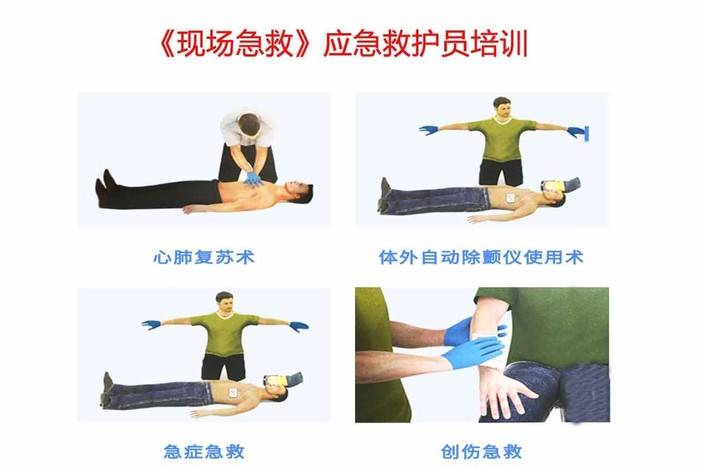 《现场急救》应急救护员培训

心肺复苏术

体外自动除颤仪使用术

急症急救

创伤急救