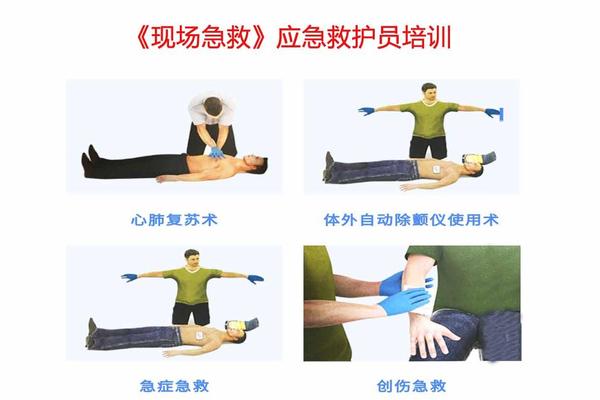 《现场急救》应急救护员培训

心肺复苏术

体外自动除颤仪使用术

急症急救

创伤急救