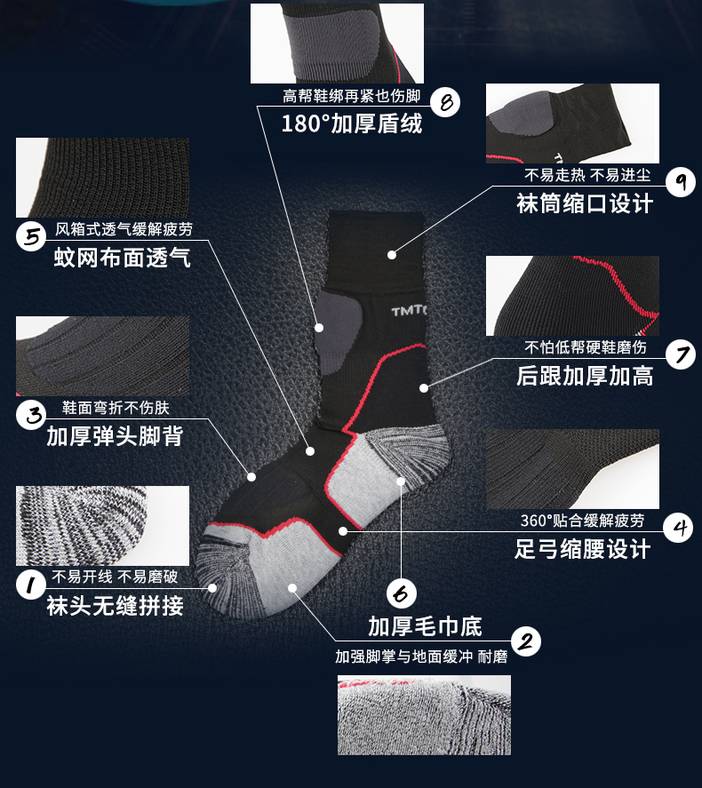 高帮鞋绑再紧也伤脚
8
180°加厚盾绒

不易走热 不易进尘
9
袜筒缩口设计

5
风箱式透气缓解疲劳
蚊网布面透气

TMT

不怕低帮硬鞋磨伤
7
后跟加厚加高

3
鞋面弯折不伤肤
加厚弹头脚背

360°贴合缓解疲劳
4
足弓缩腰设计

1
不易开线 不易磨破
袜头无缝拼接

6
加厚毛巾底

2
加强脚掌与地面缓冲 耐磨