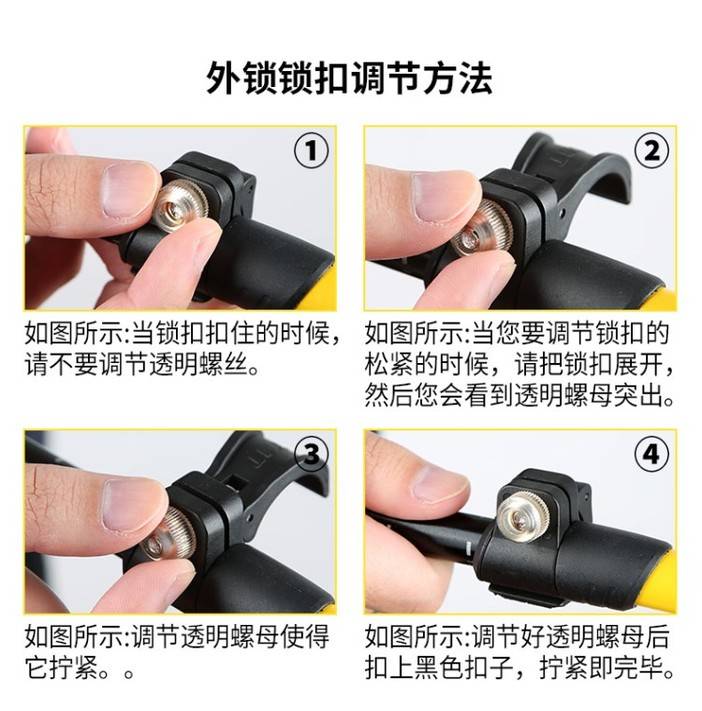 外锁锁扣调节方法

①

如图所示:当锁扣扣住的时候，请不要调节透明螺丝。

②

如图所示:当您要调节锁扣的松紧的时候，请把锁扣展开，然后您会看到透明螺母突出。

③

如图所示:调节透明螺母使得它拧紧。。

④

如图所示:调节好透明螺母后扣上黑色扣子，拧紧即完毕。