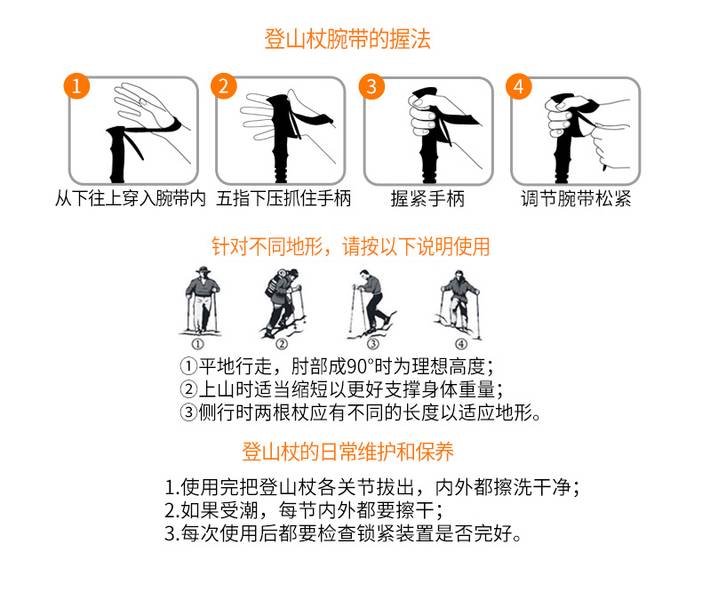 登山杖腕带的握法

1
从下往上穿入腕带内

2
五指下压抓住手柄

3
握紧手柄

4
调节腕带松紧

针对不同地形，请按以下说明使用

①
②
③
④

①平地行走，肘部成90°时为理想高度；
②上山时适当缩短以更好支撑身体重量；
③侧行时两根杖应有不同的长度以适应地形。

登山杖的日常维护和保养

1.使用完把登山杖各关节拔出，内外都擦洗干净；
2.如果受潮，每节内外都要擦干；
3.每次使用后都要检查锁紧装置是否完好。