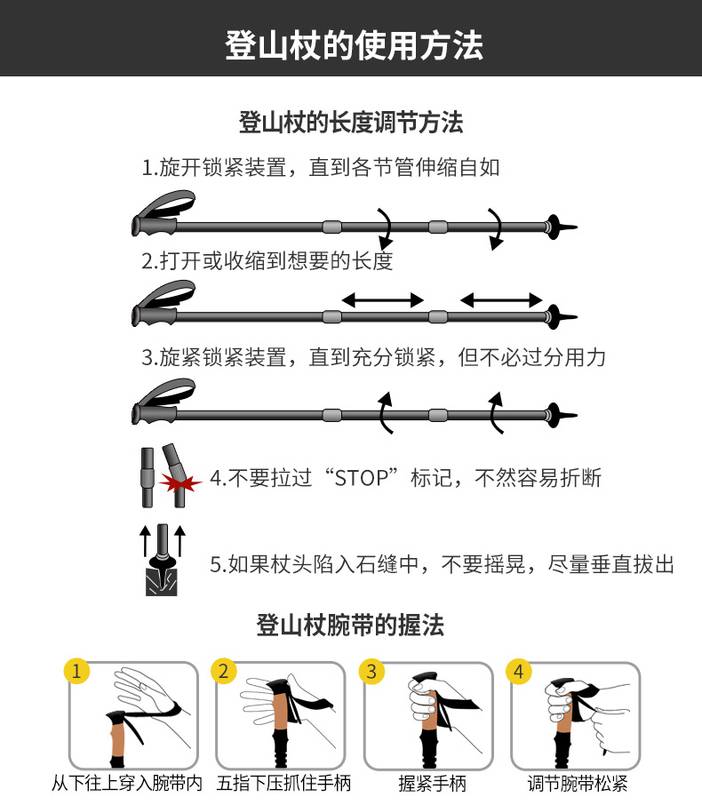 登山杖的使用方法

登山杖的长度调节方法

1.旋开锁紧装置，直到各节管伸缩自如

2.打开或收缩到想要的长度

3.旋紧锁紧装置，直到充分锁紧，但不必过分用力

4.不要拉过“STOP”标记，不然容易折断

5.如果杖头陷入石缝中，不要摇晃，尽量垂直拔出

登山杖腕带的握法

1
从下往上穿入腕带内

2
五指下压抓住手柄

3
握紧手柄

4
调节腕带松紧