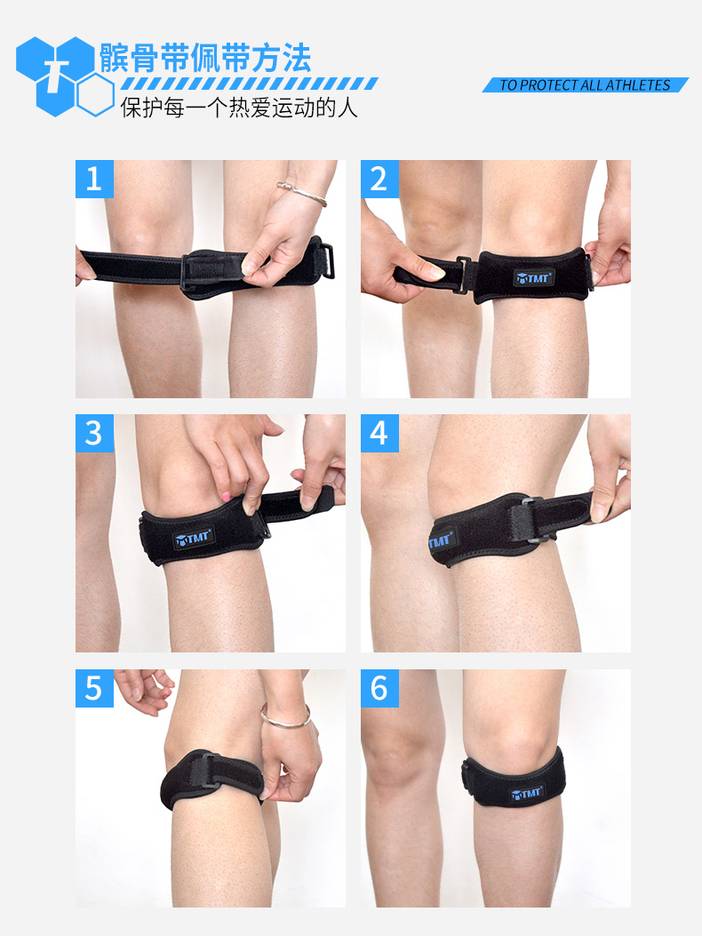 髌骨带佩带方法

保护每一个热爱运动的人

TO PROTECT ALL ATHLETES

1

2

TMT

3

TMT

4

TMT

5

6

TMT