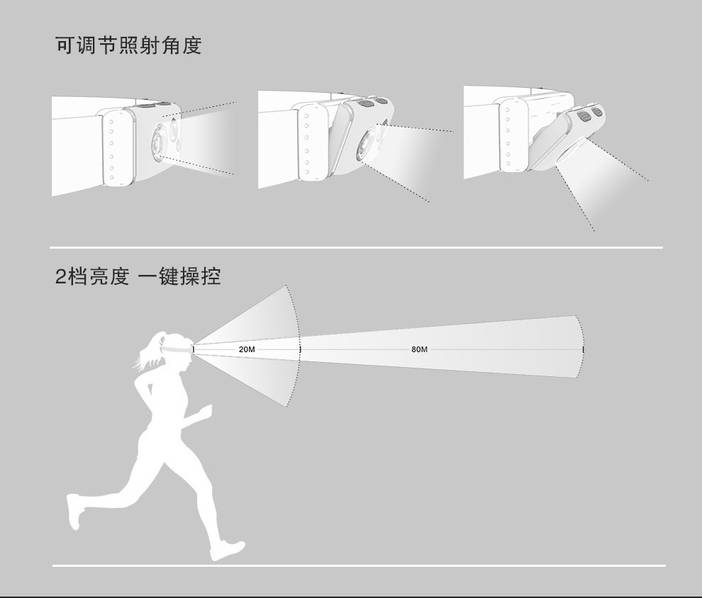 可调节照射角度

2档亮度 一键操控

20M

80M