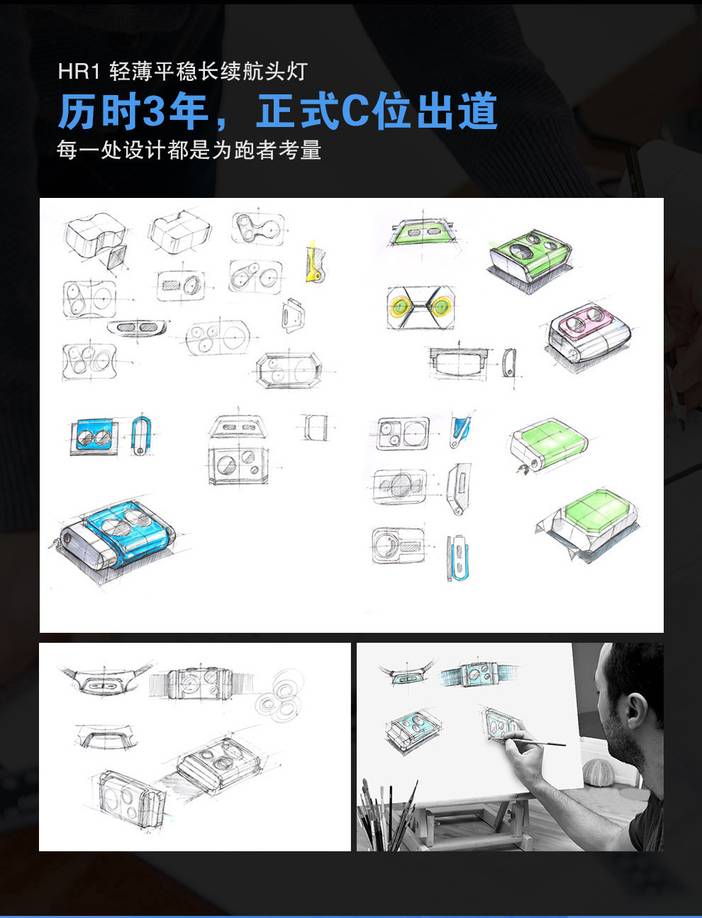 HR1 轻薄平稳长续航头灯
历时3年，正式C位出道
每一处设计都是为跑者考量