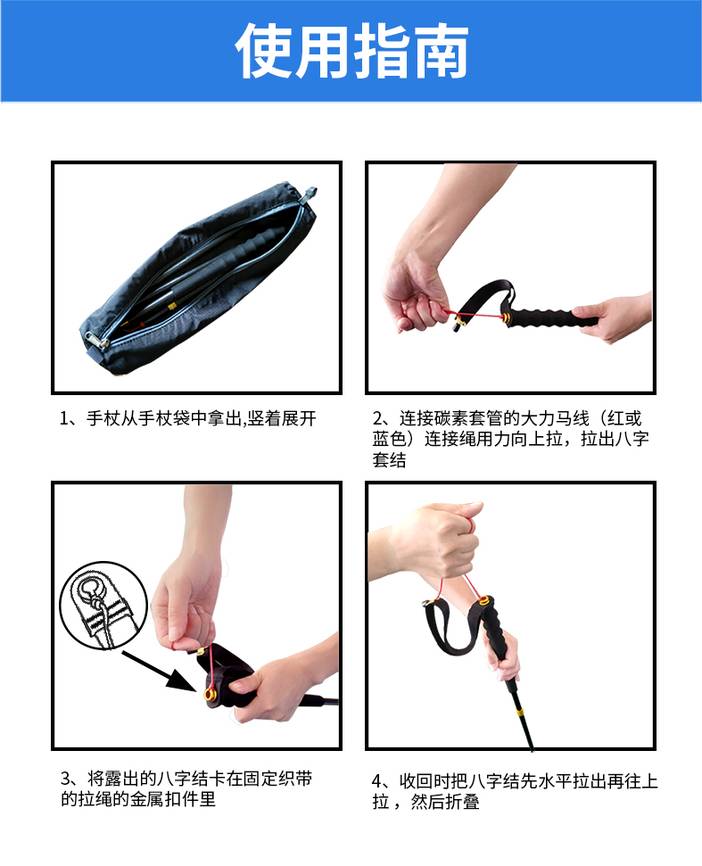 使用指南

1、手杖从手杖袋中拿出,竖着展开

2、连接碳素套管的大力马线（红或蓝色）连接绳用力向上拉，拉出八字套结

3、将露出的八字结卡在固定织带的拉绳的金属扣件里

4、收回时把八字结先水平拉出再往上拉，然后折叠